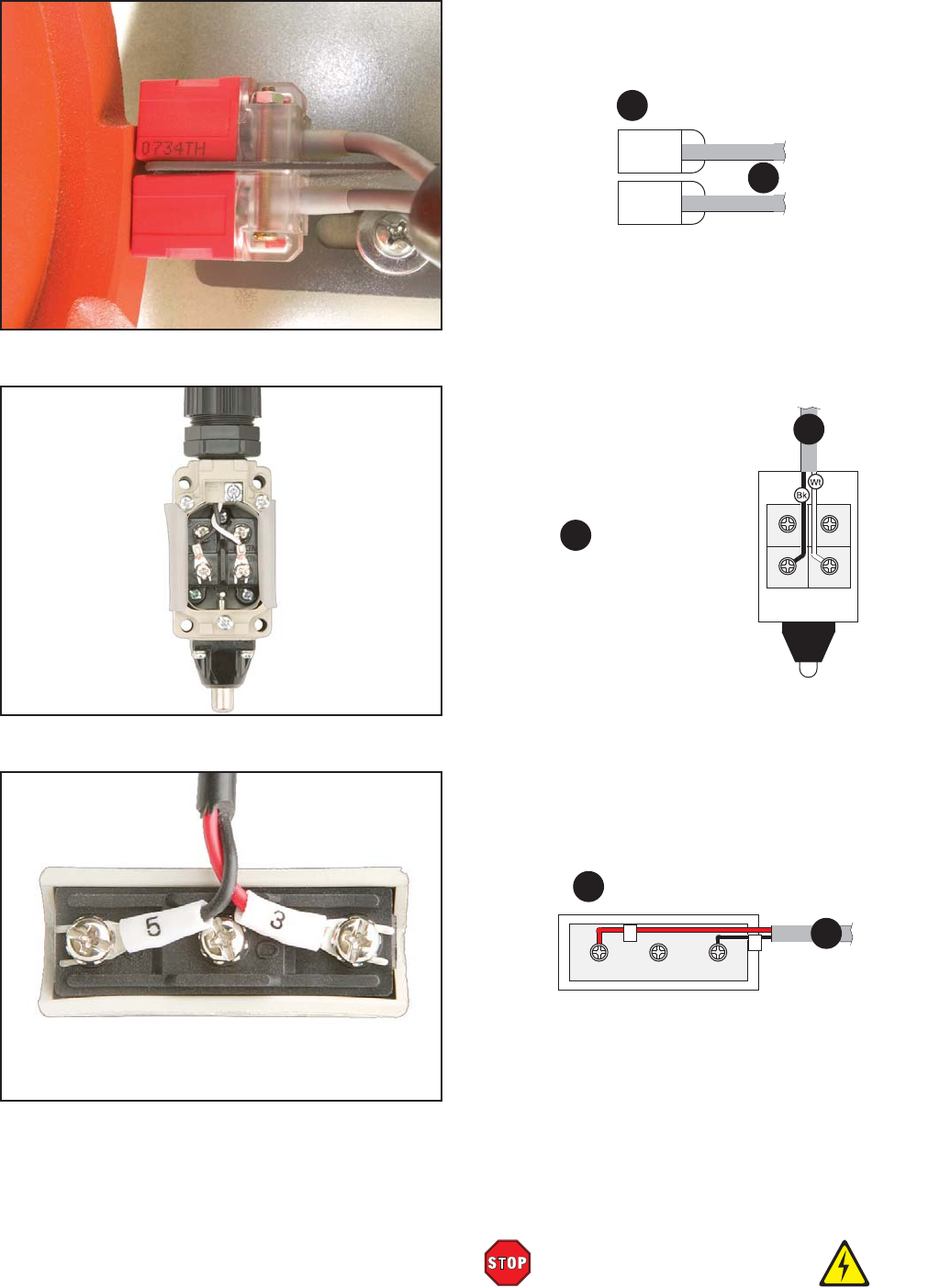 0734TH

Wt
Bk

5
3

STOP