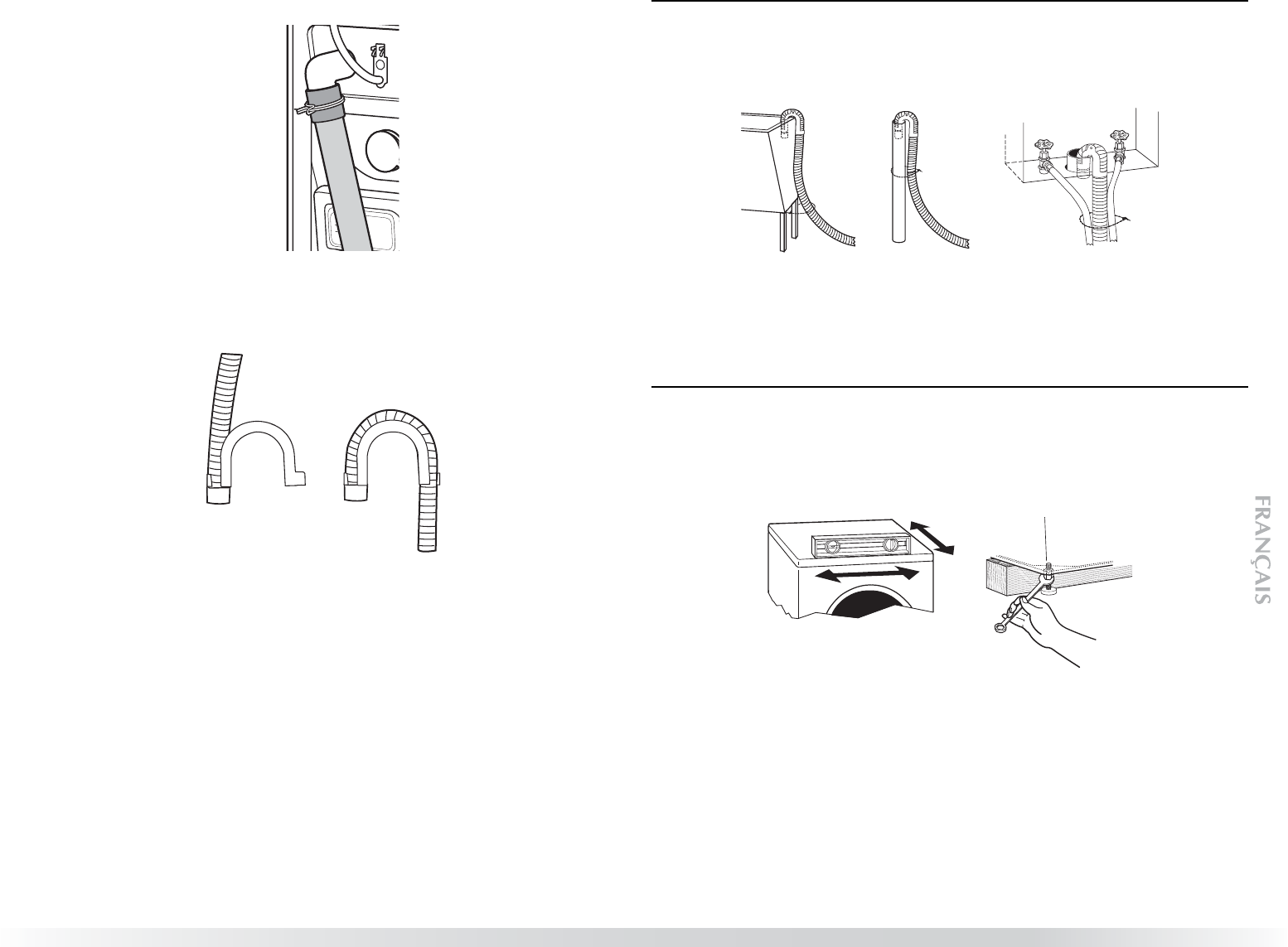 FRANÇAIS