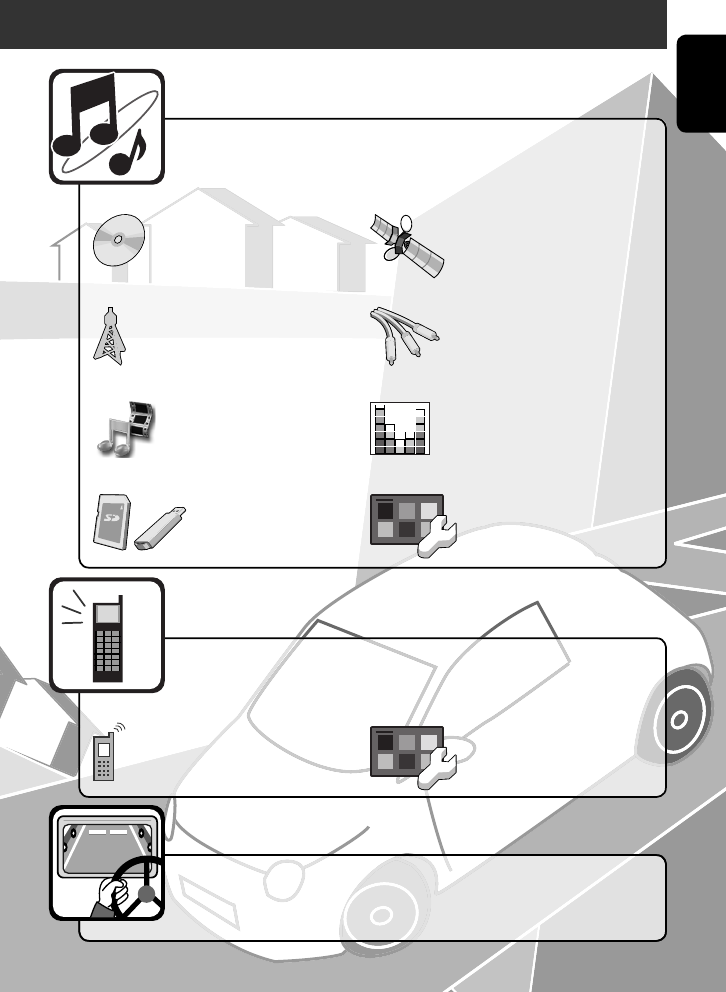 SD