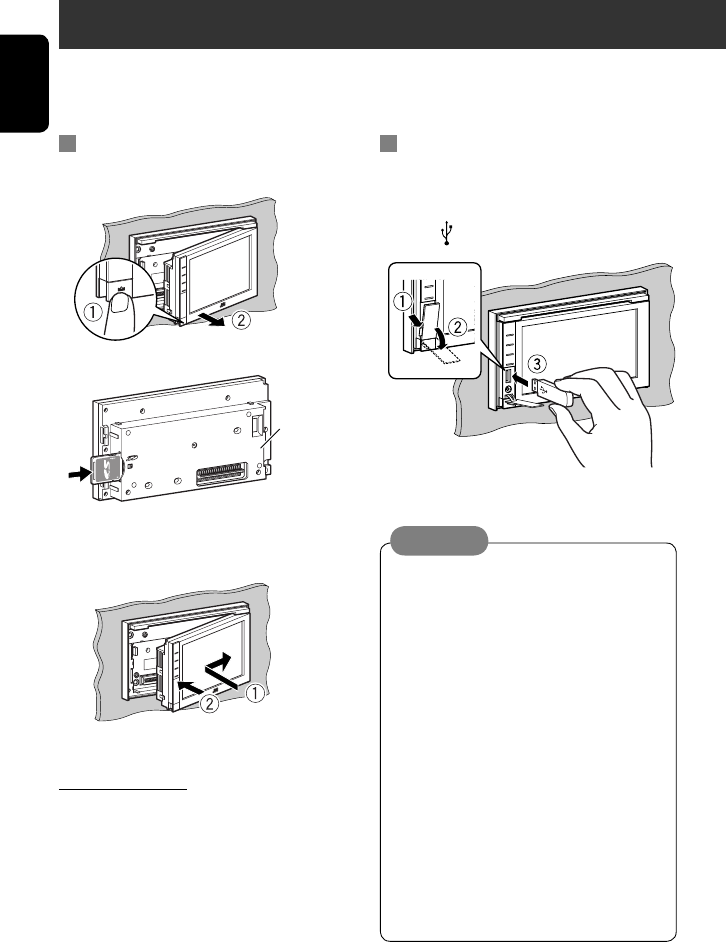 ①
②

①
②
③
②
①