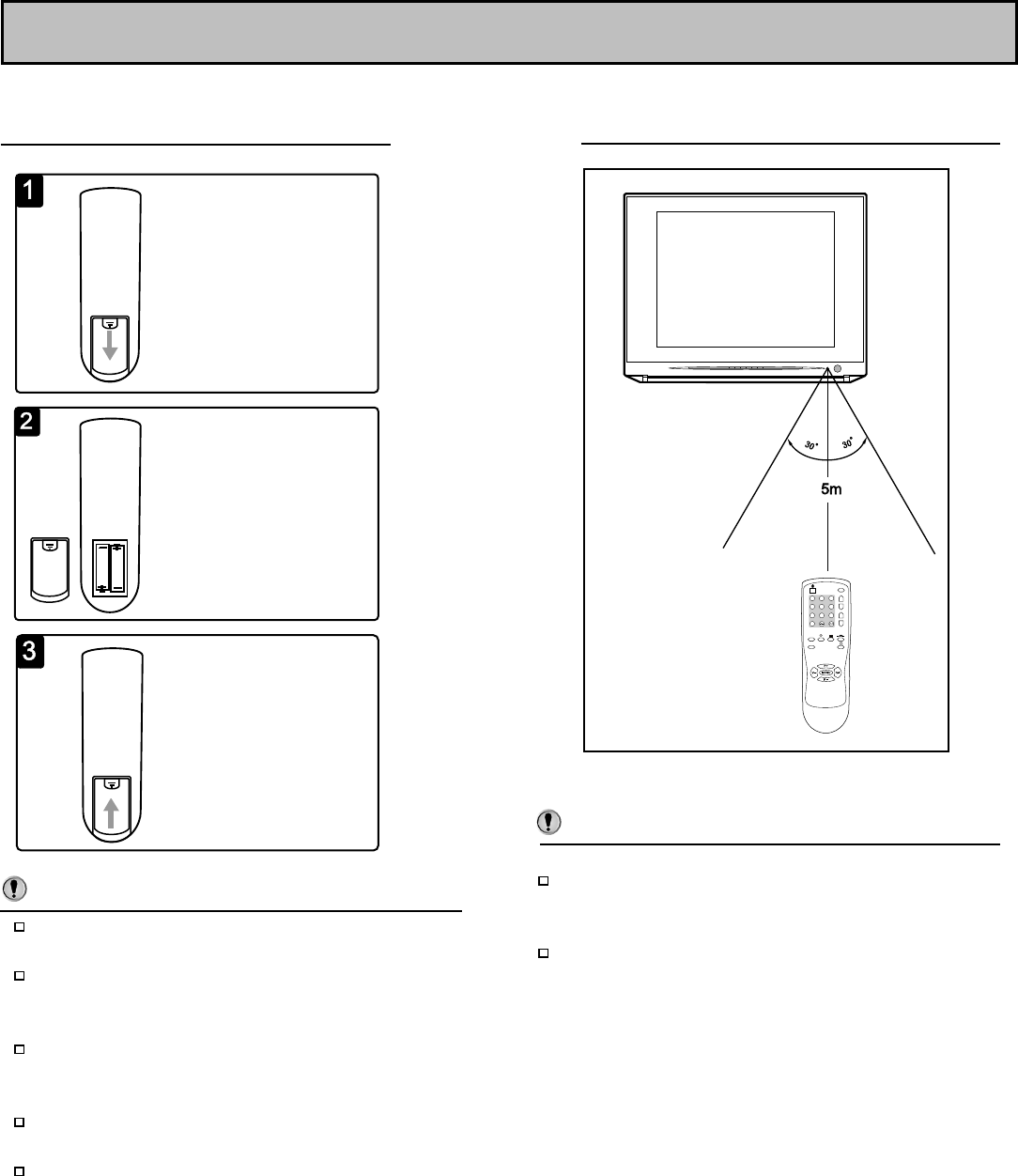 1

2

3

30°

30°

5m