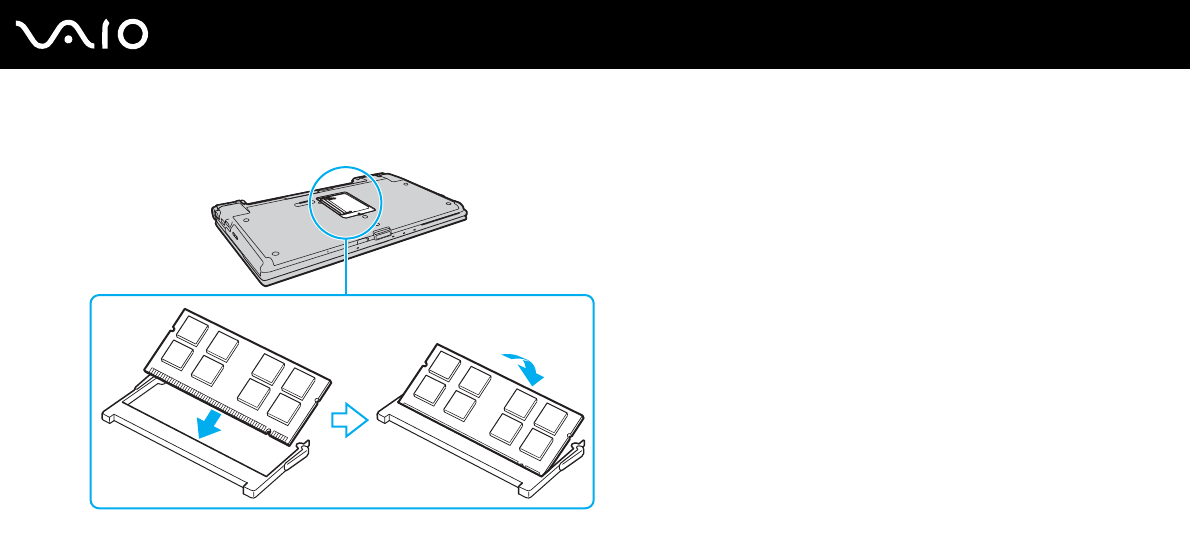 VAIO