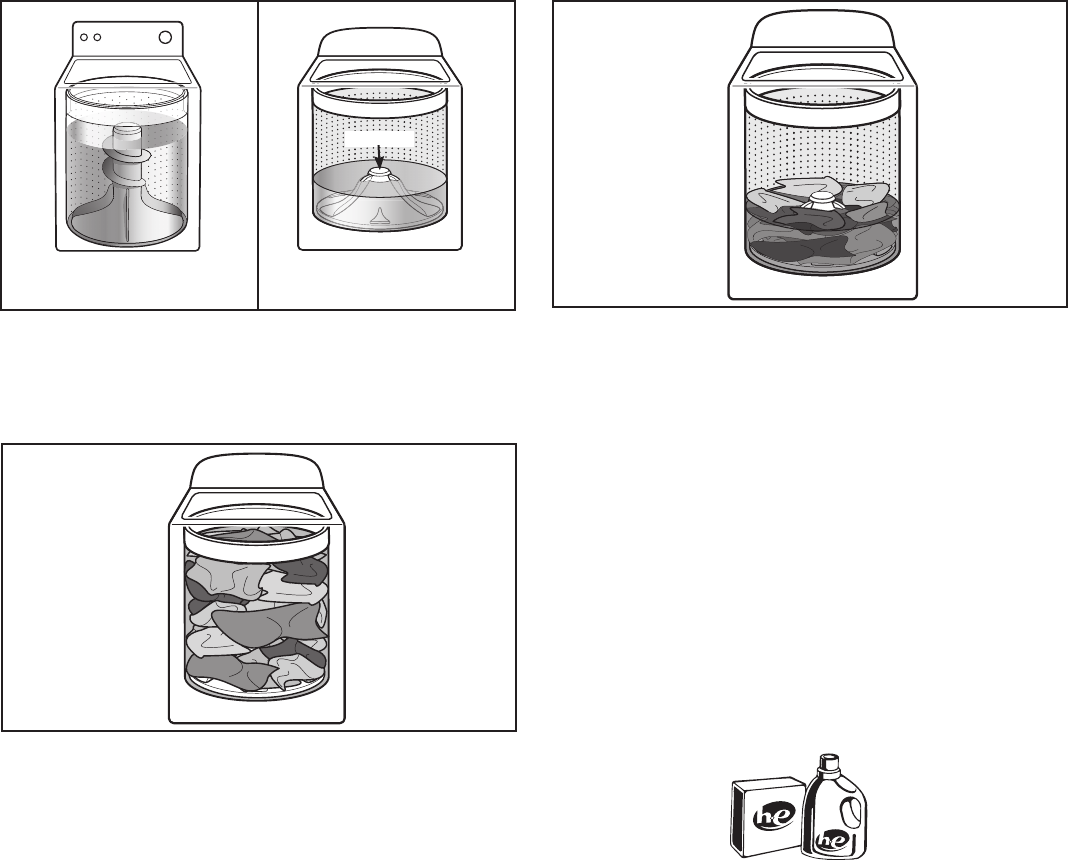 he

he