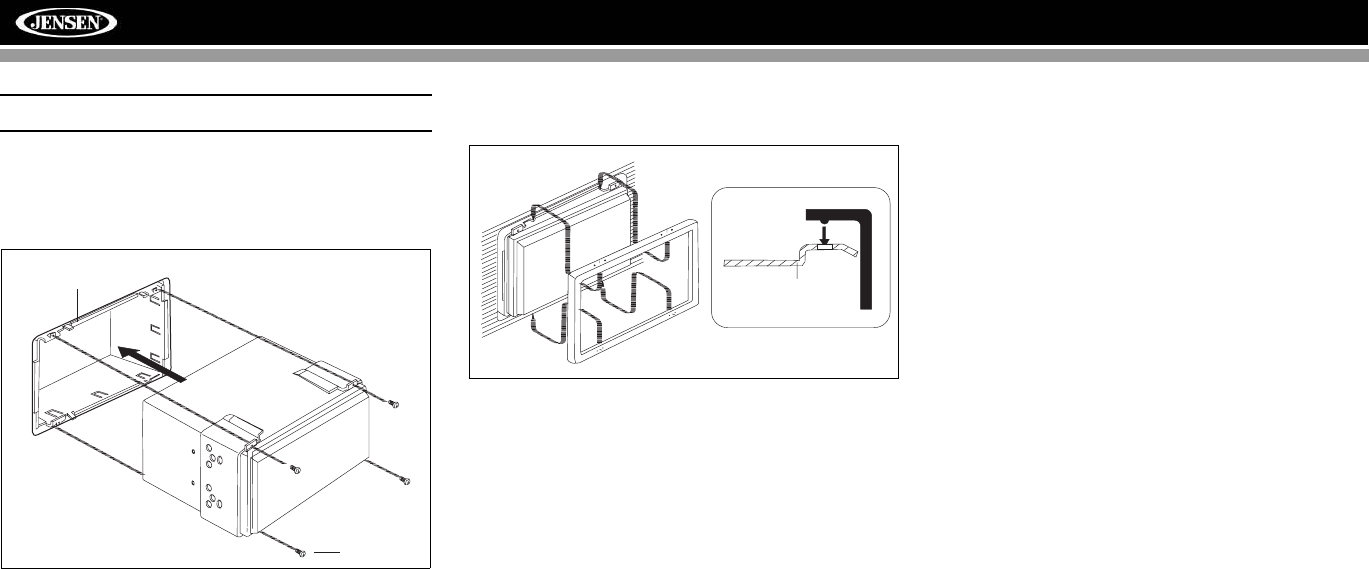 JENSEN