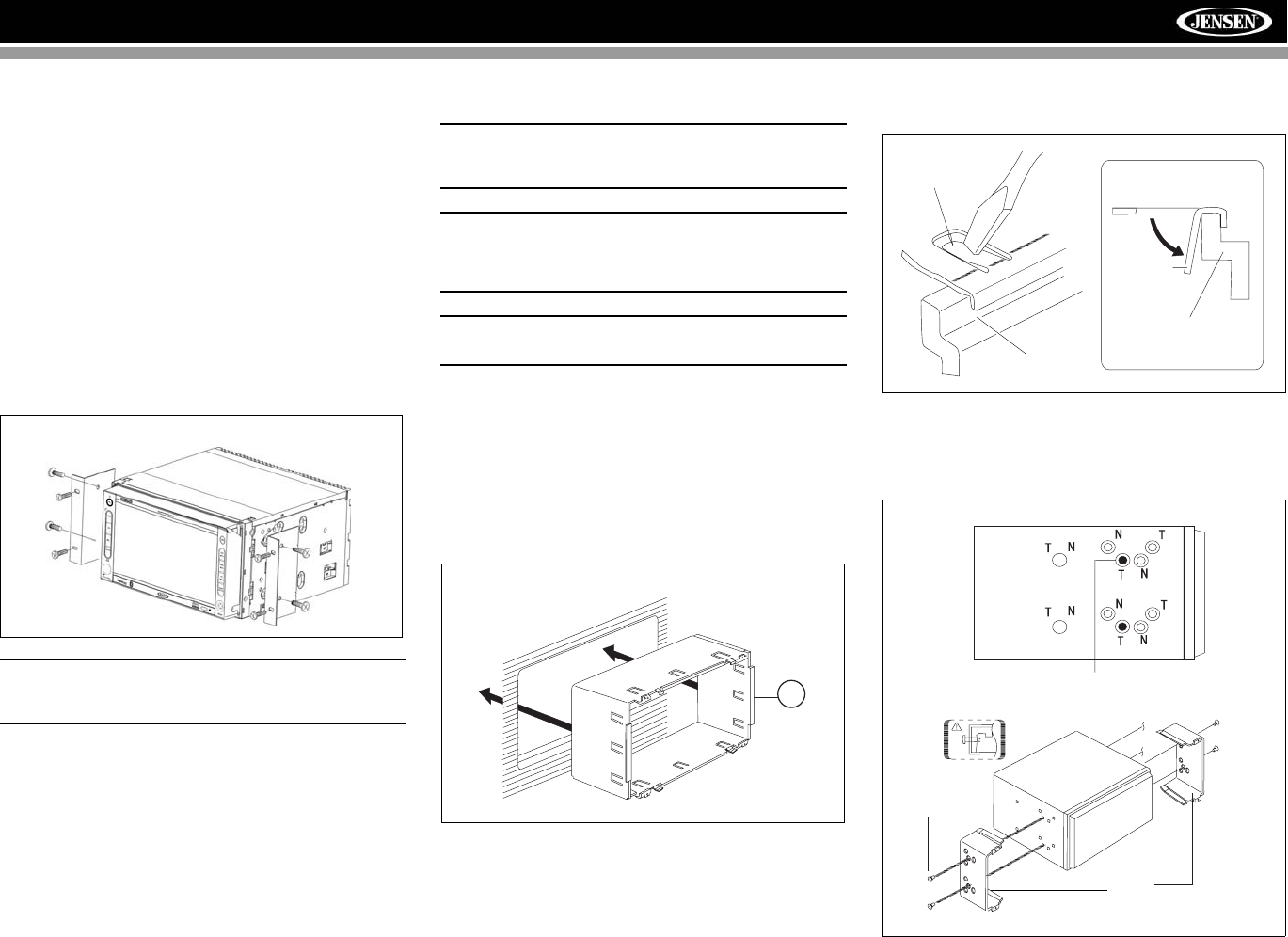 JENSEN

T N
N T
T N
T N
N T
T N