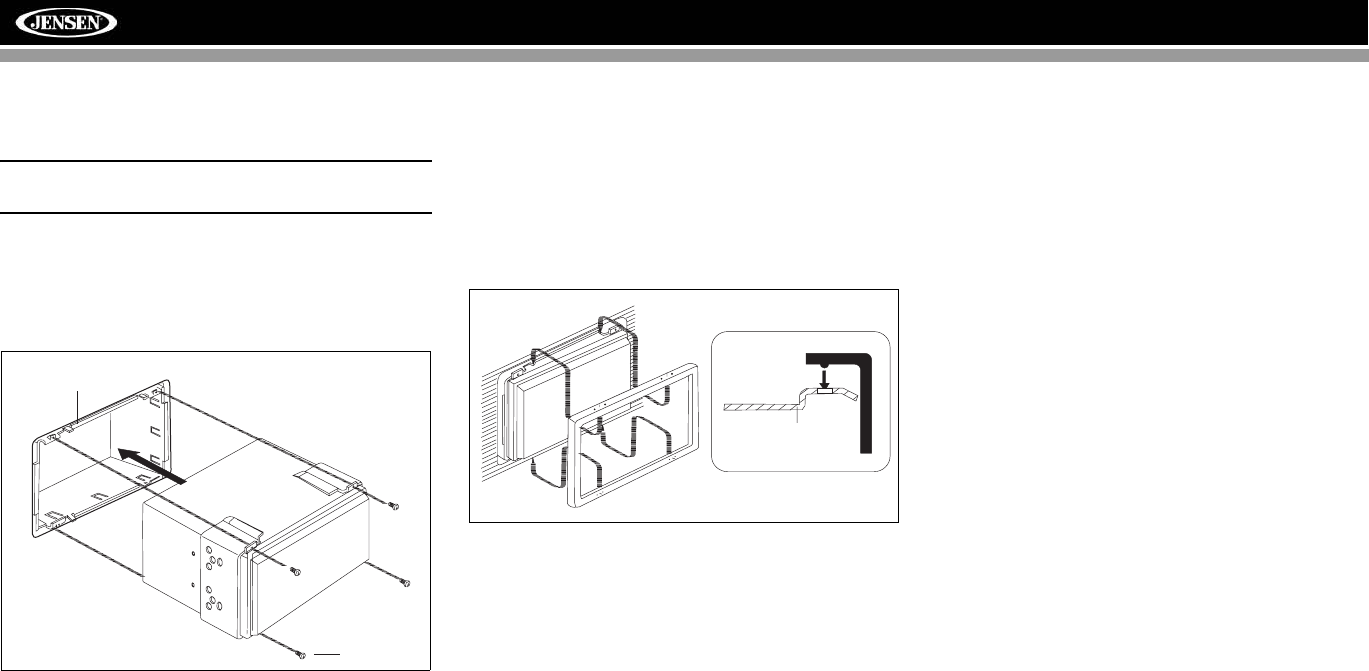 JENSEN