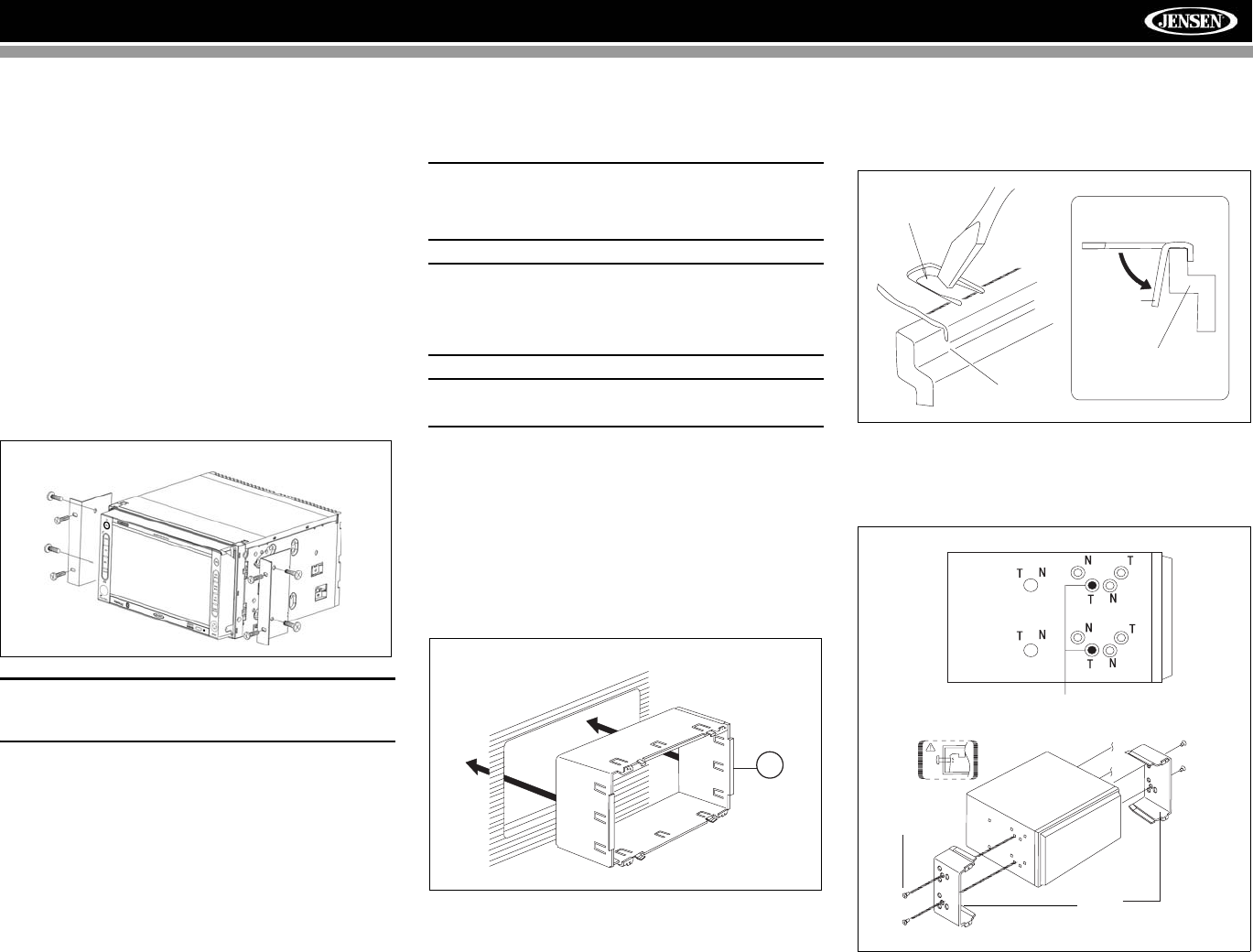 JENSEN

T N
N T
T N
T N
N T
T N