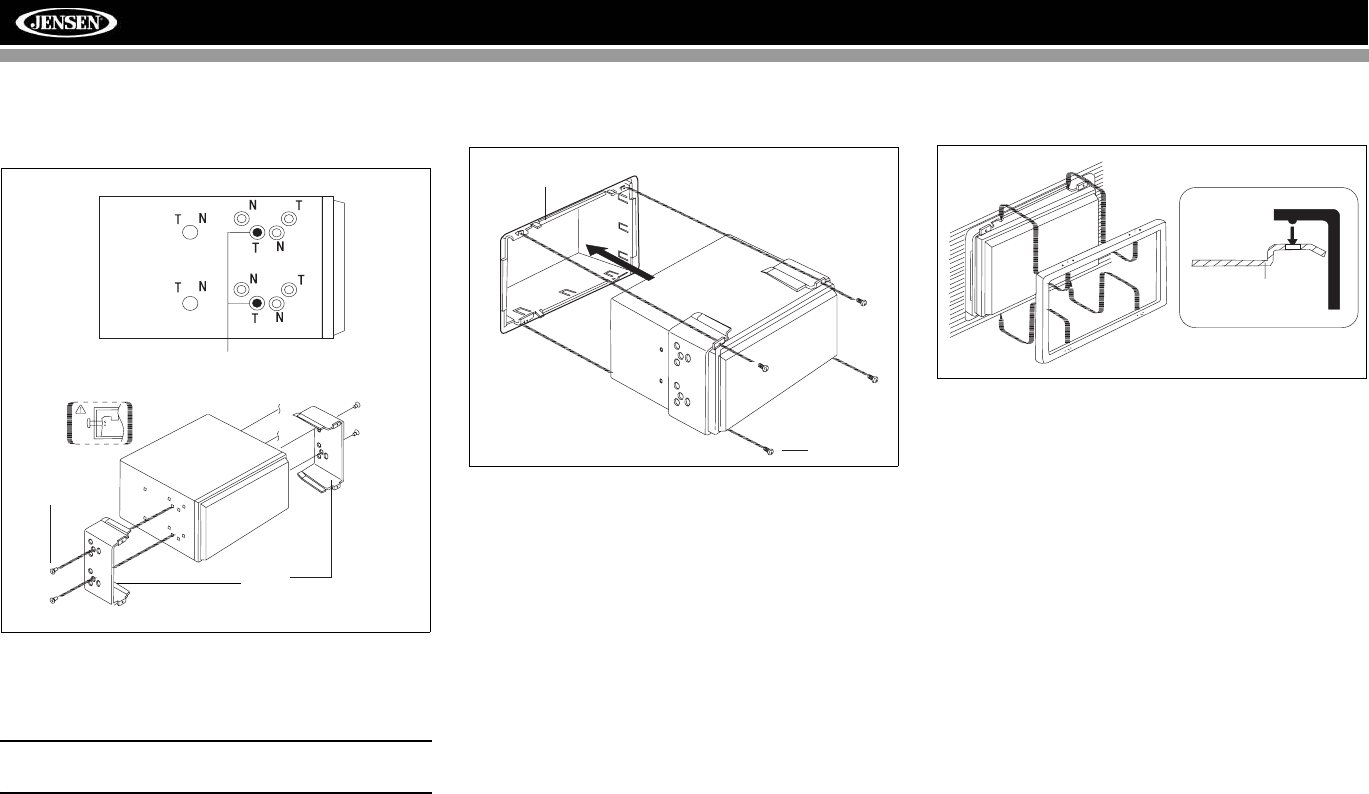 JENSEN

T N
N T
T N
T N
N T
T N