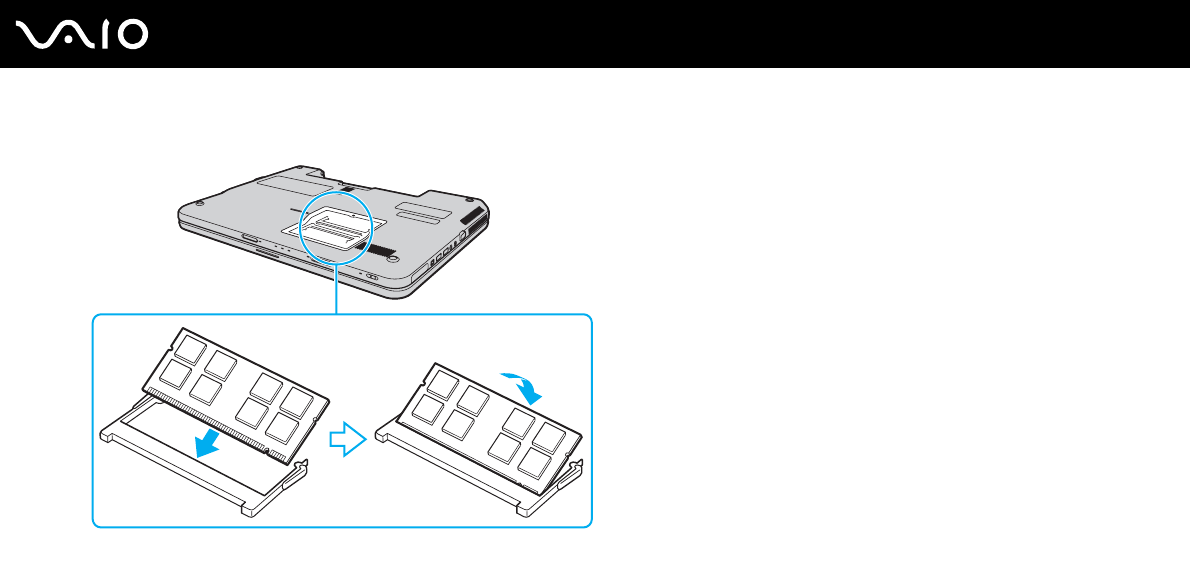 VAIO