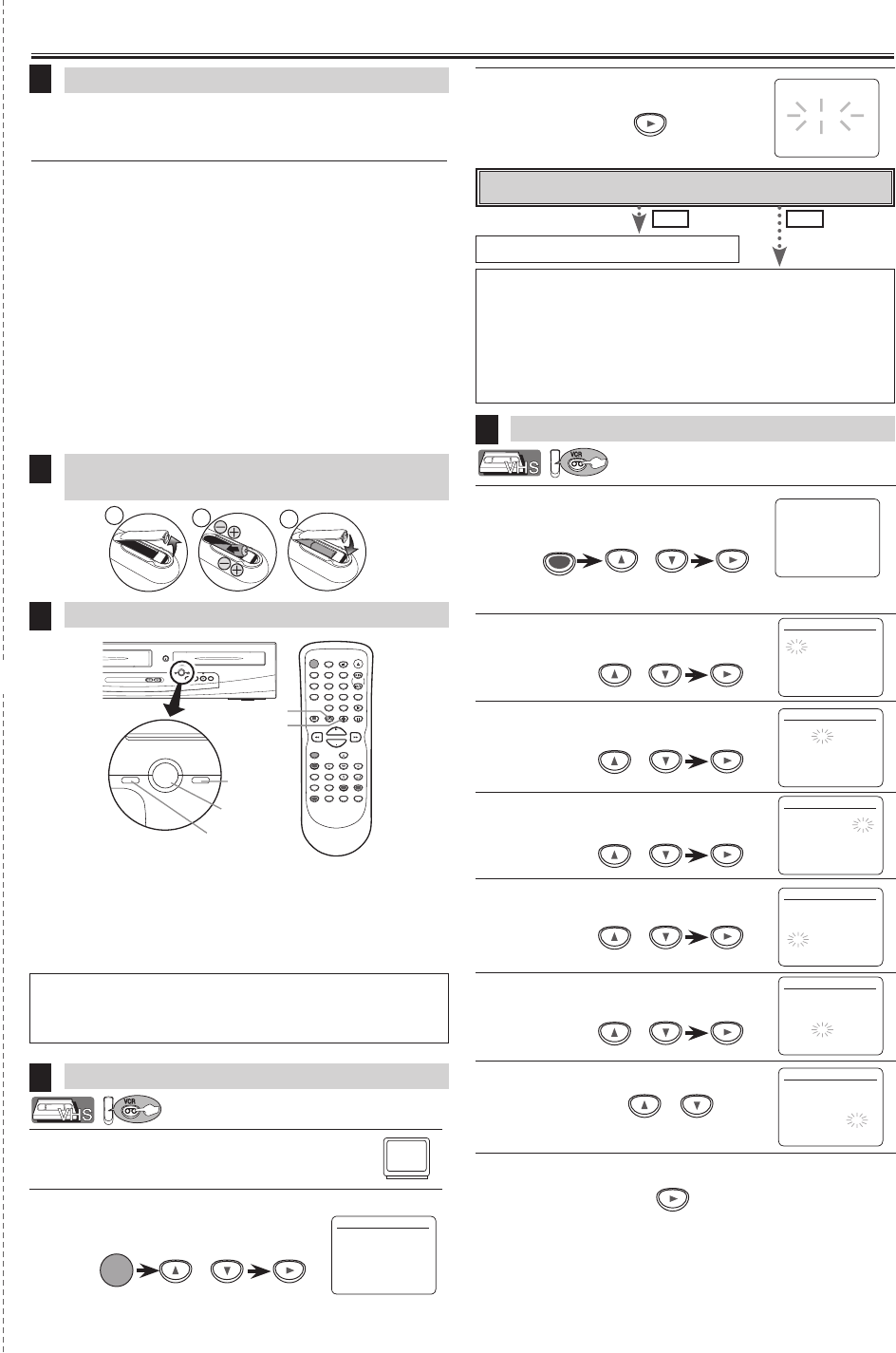 VHS

VCR

VHS

VCR