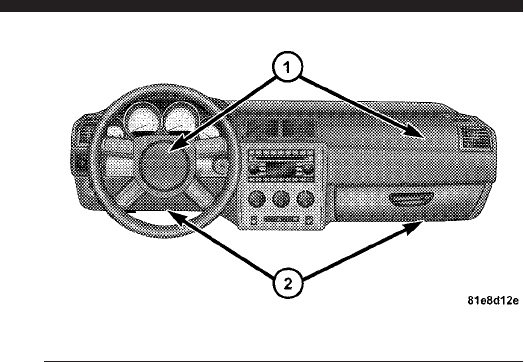 1

2

81e8d12e