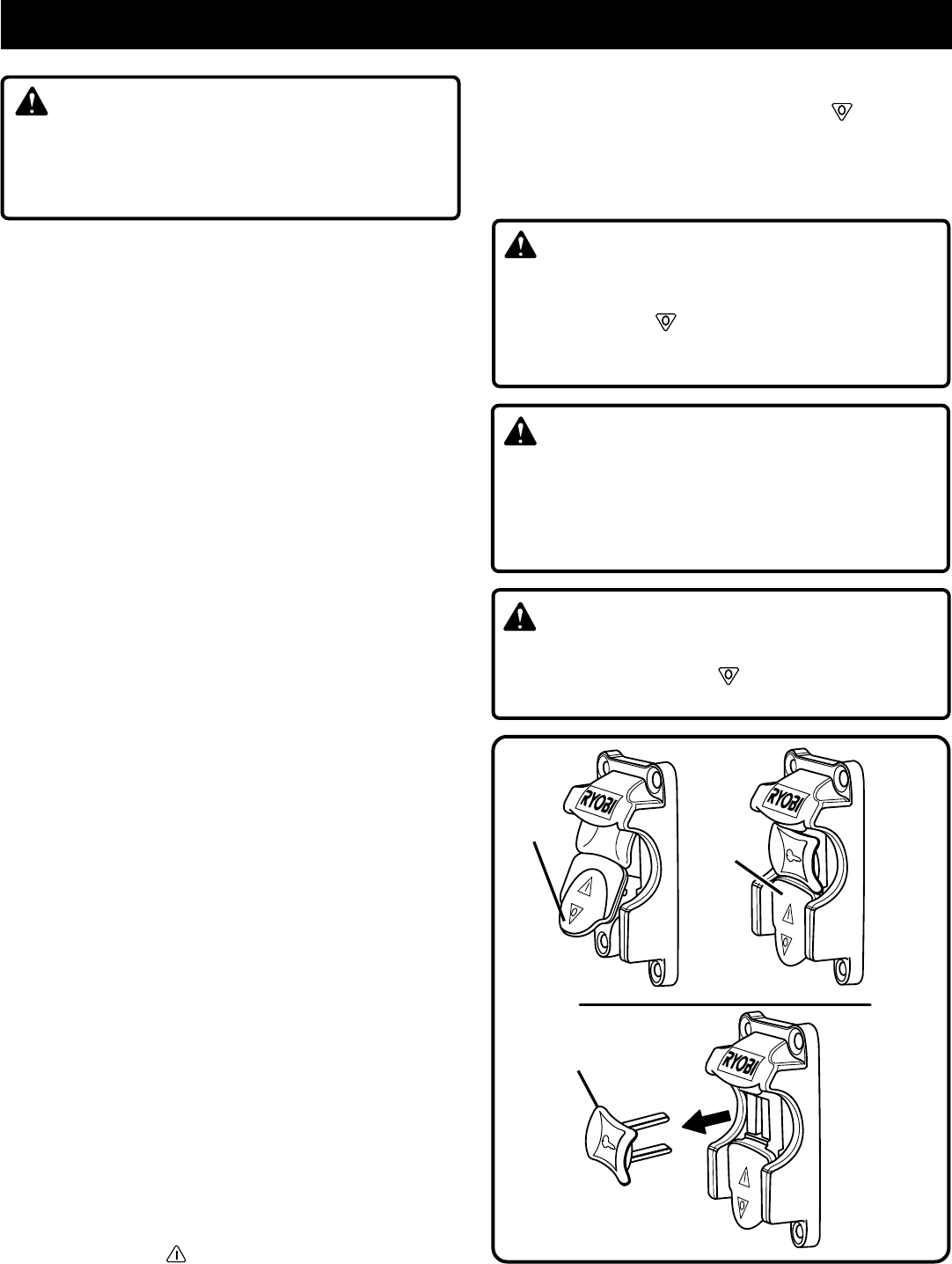 RYOBI

RYOBI

RYOBI