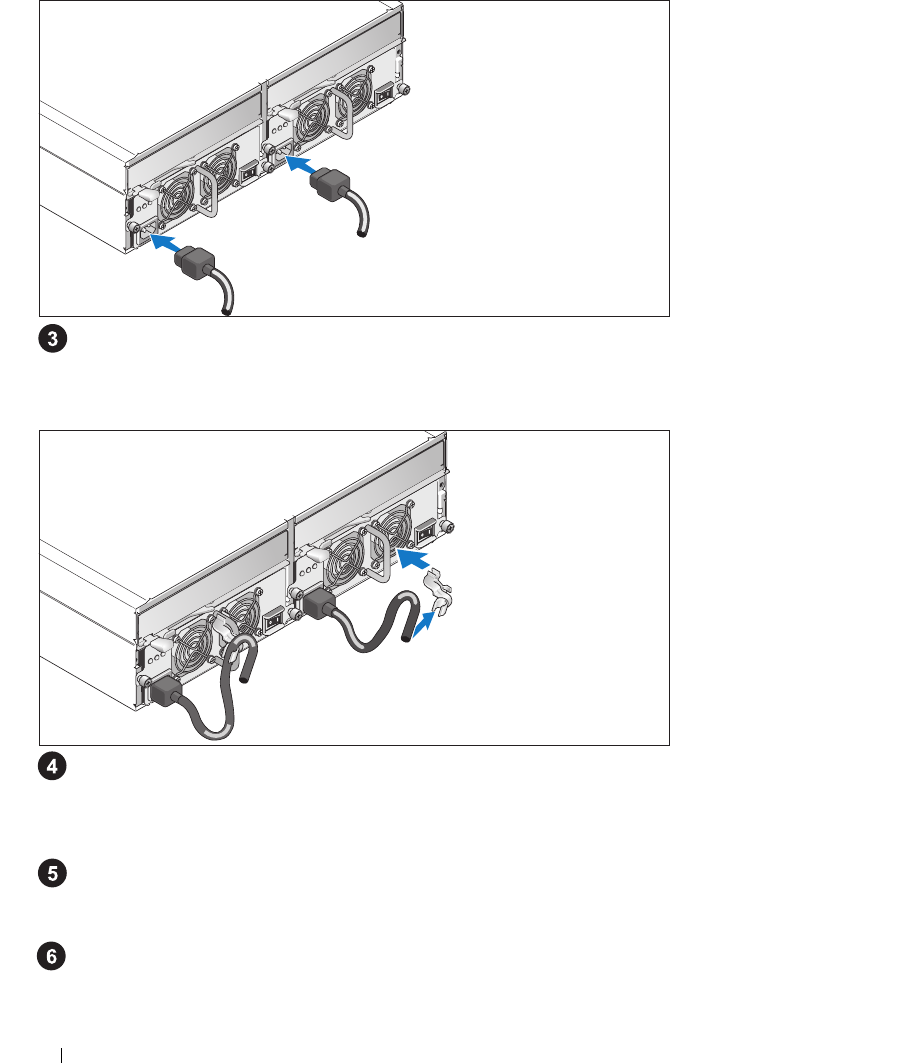 3

4

5

6