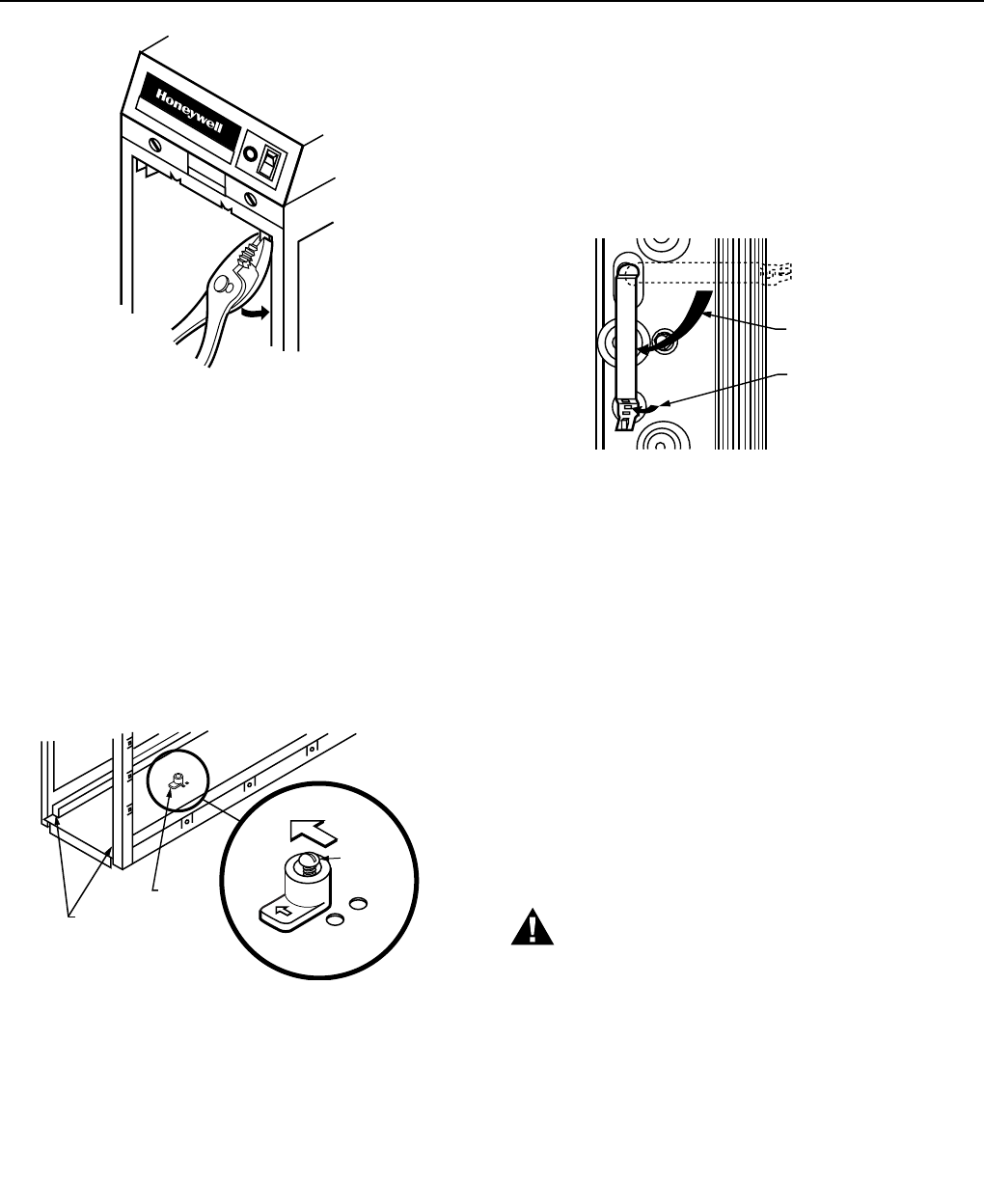 Honeywell