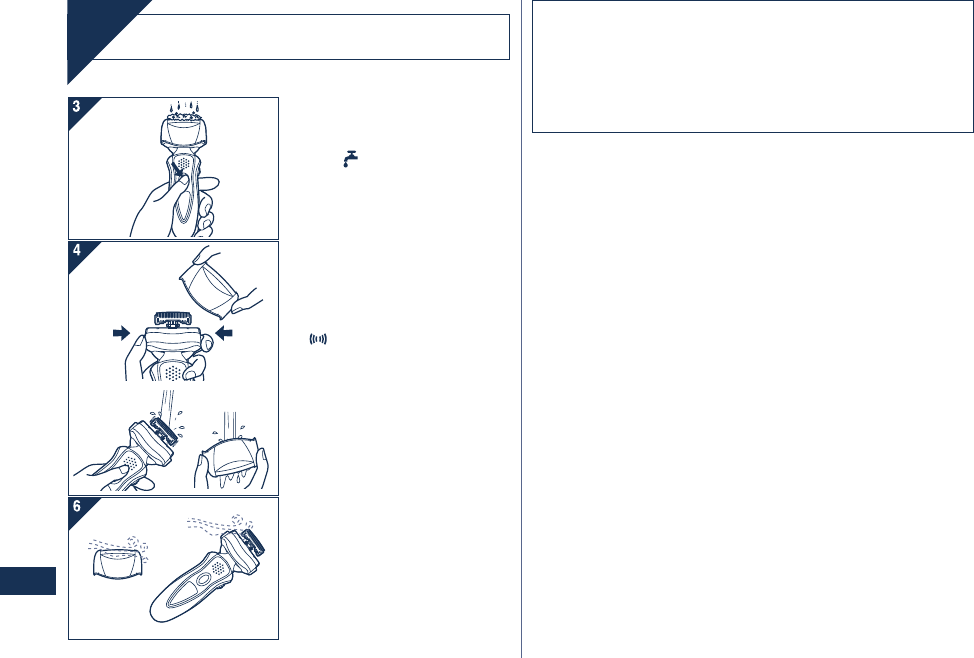 3

4

6