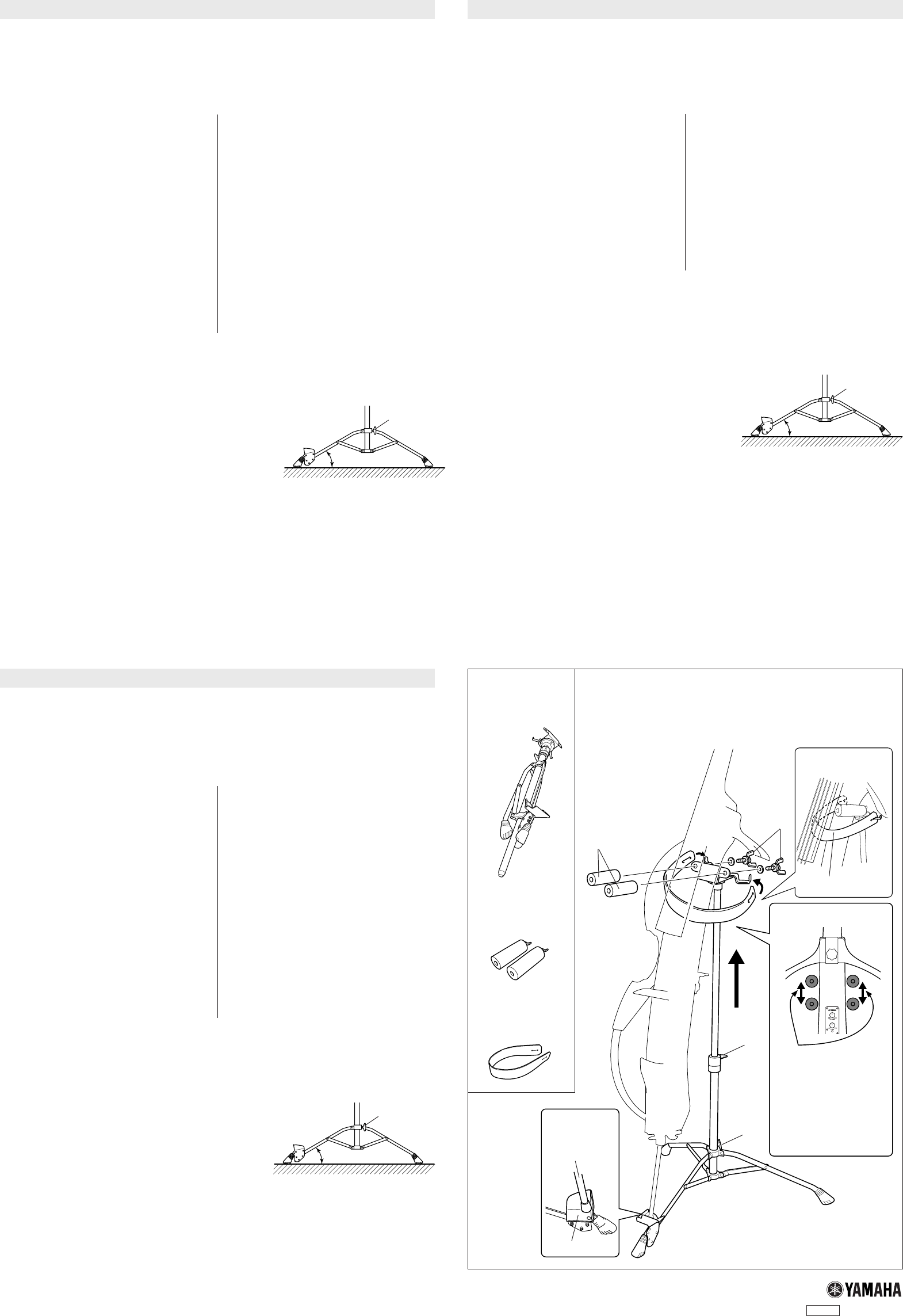 YAMAHA