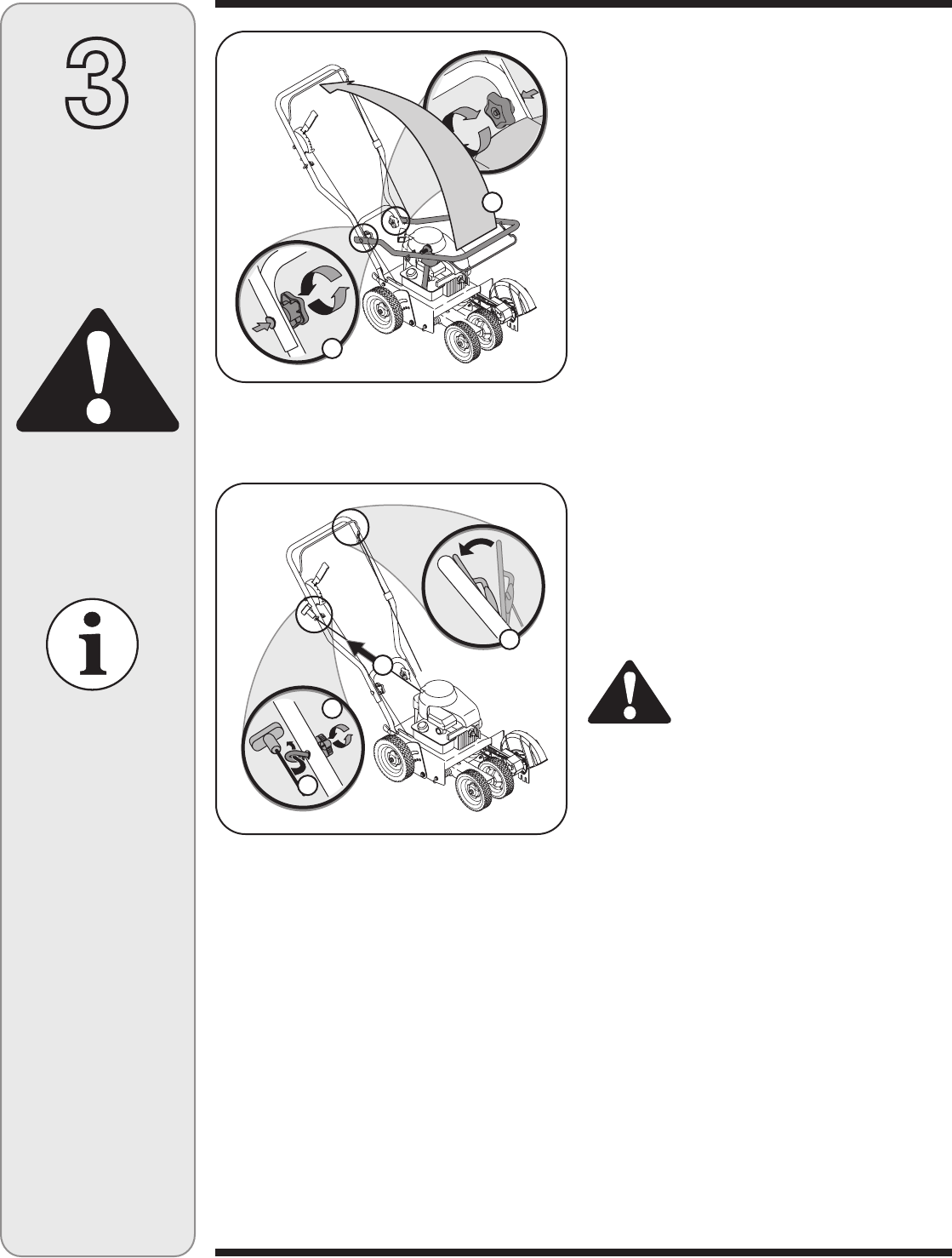 3