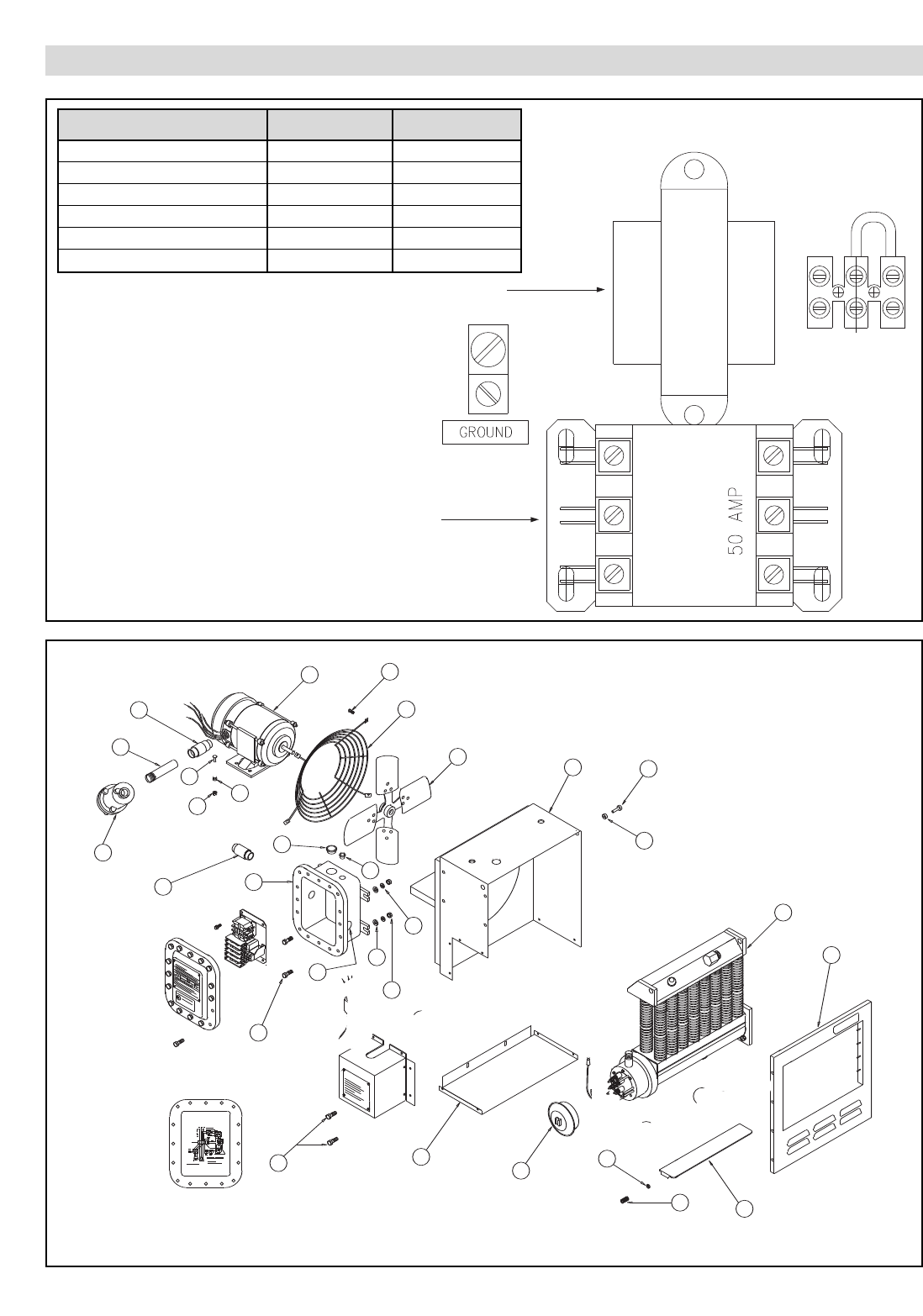 GROUND

50 AMP