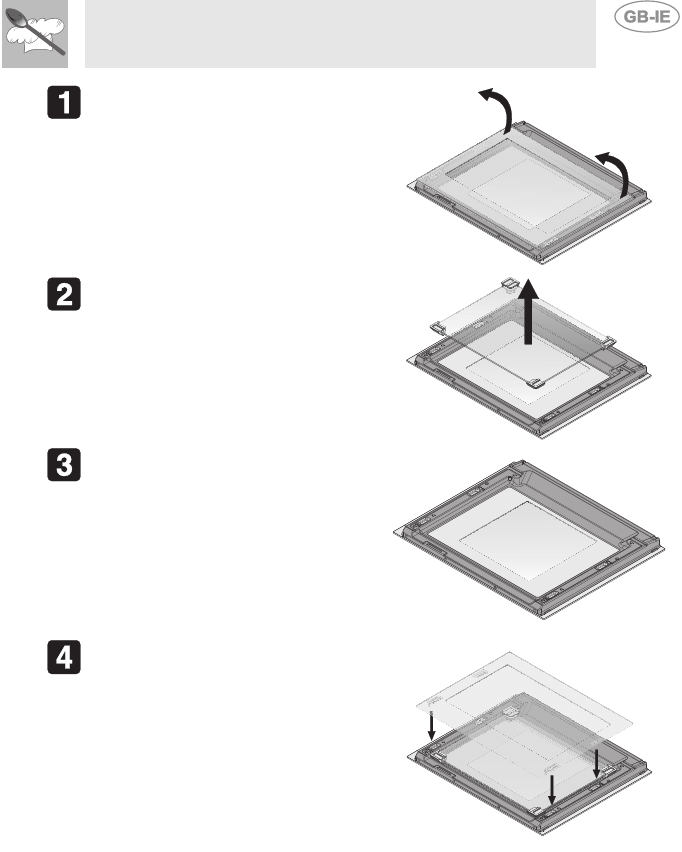 GB-IE

1

2

3

4