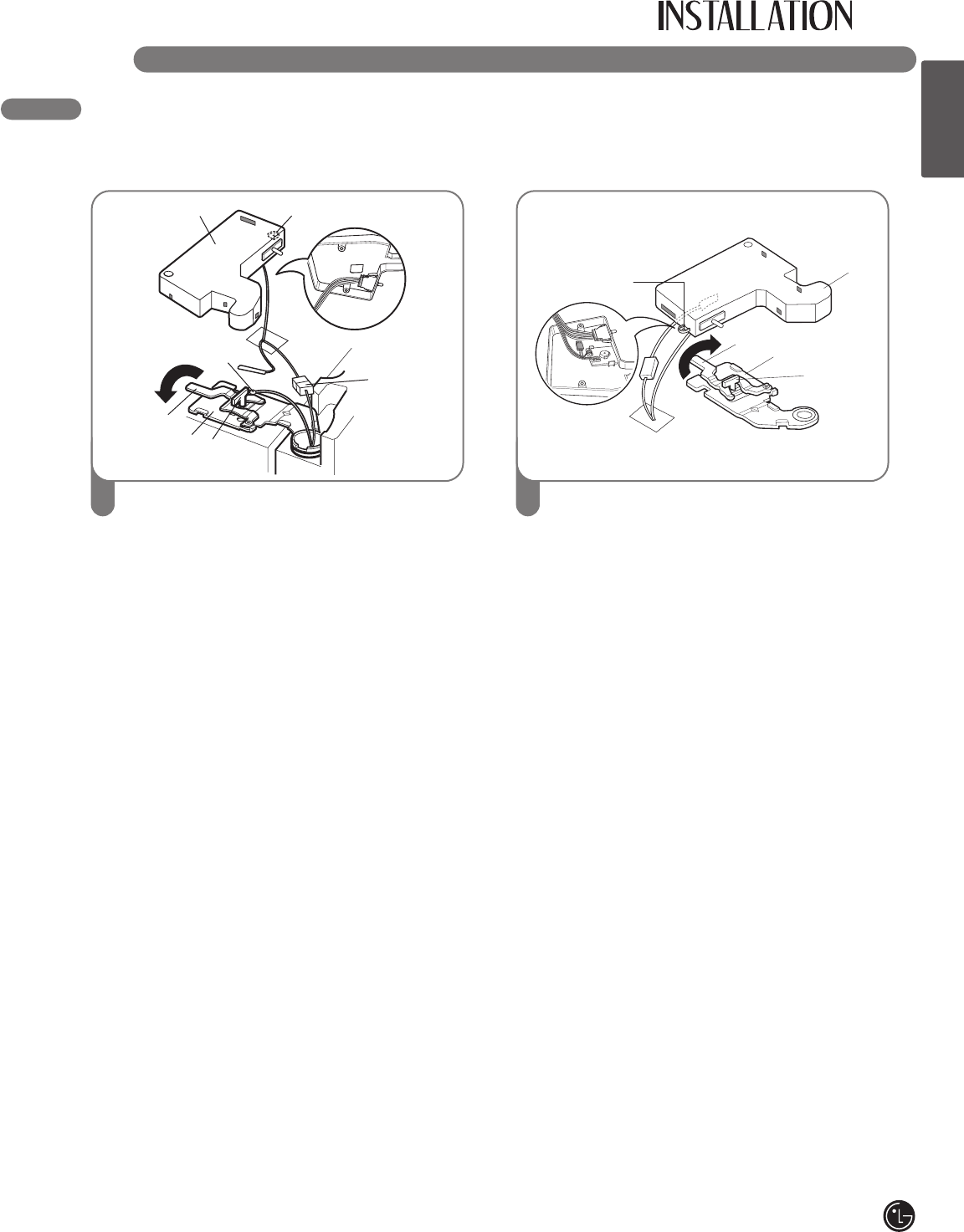 INSTALLATION