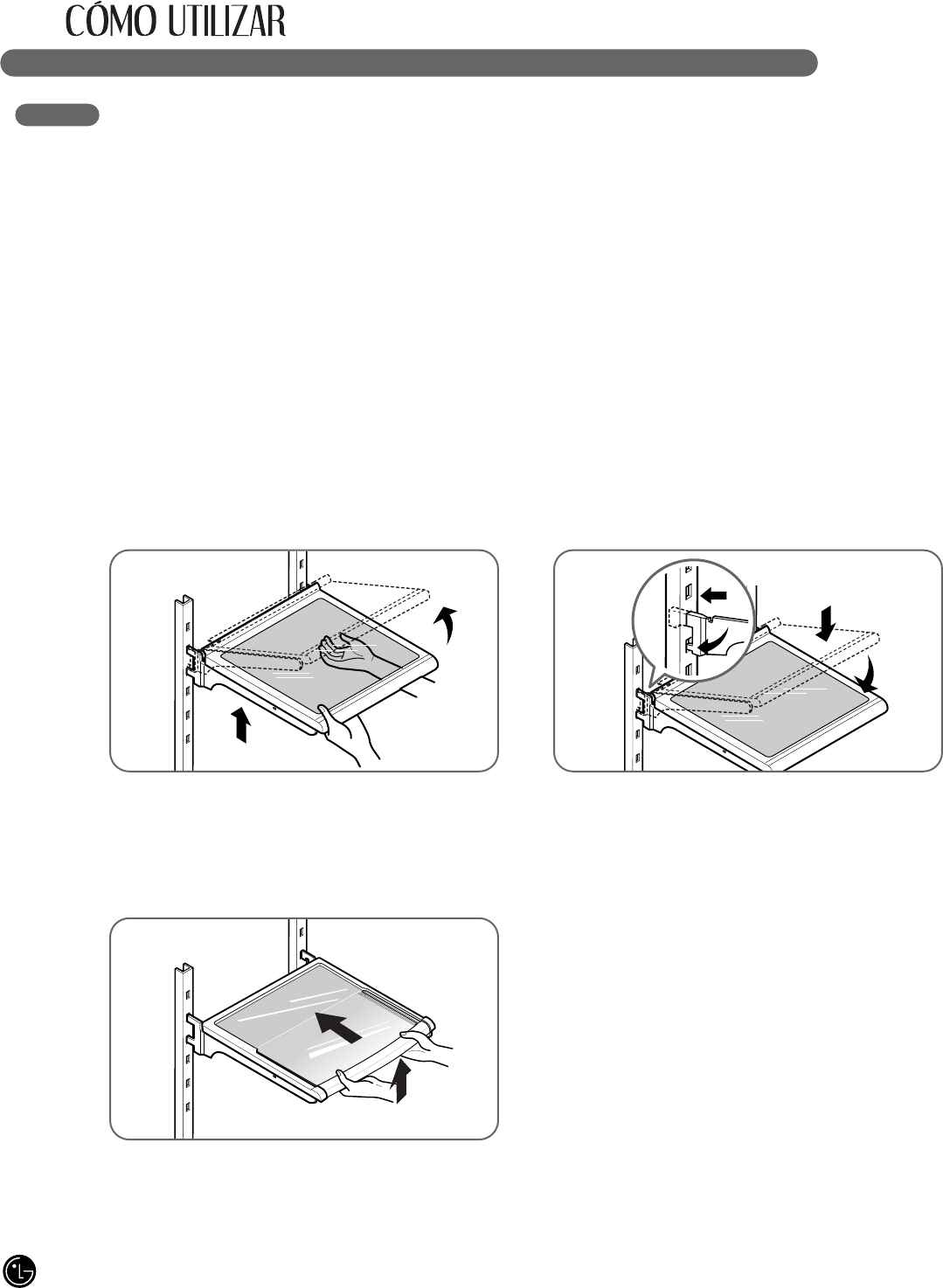 CÓMO UTILIZAR