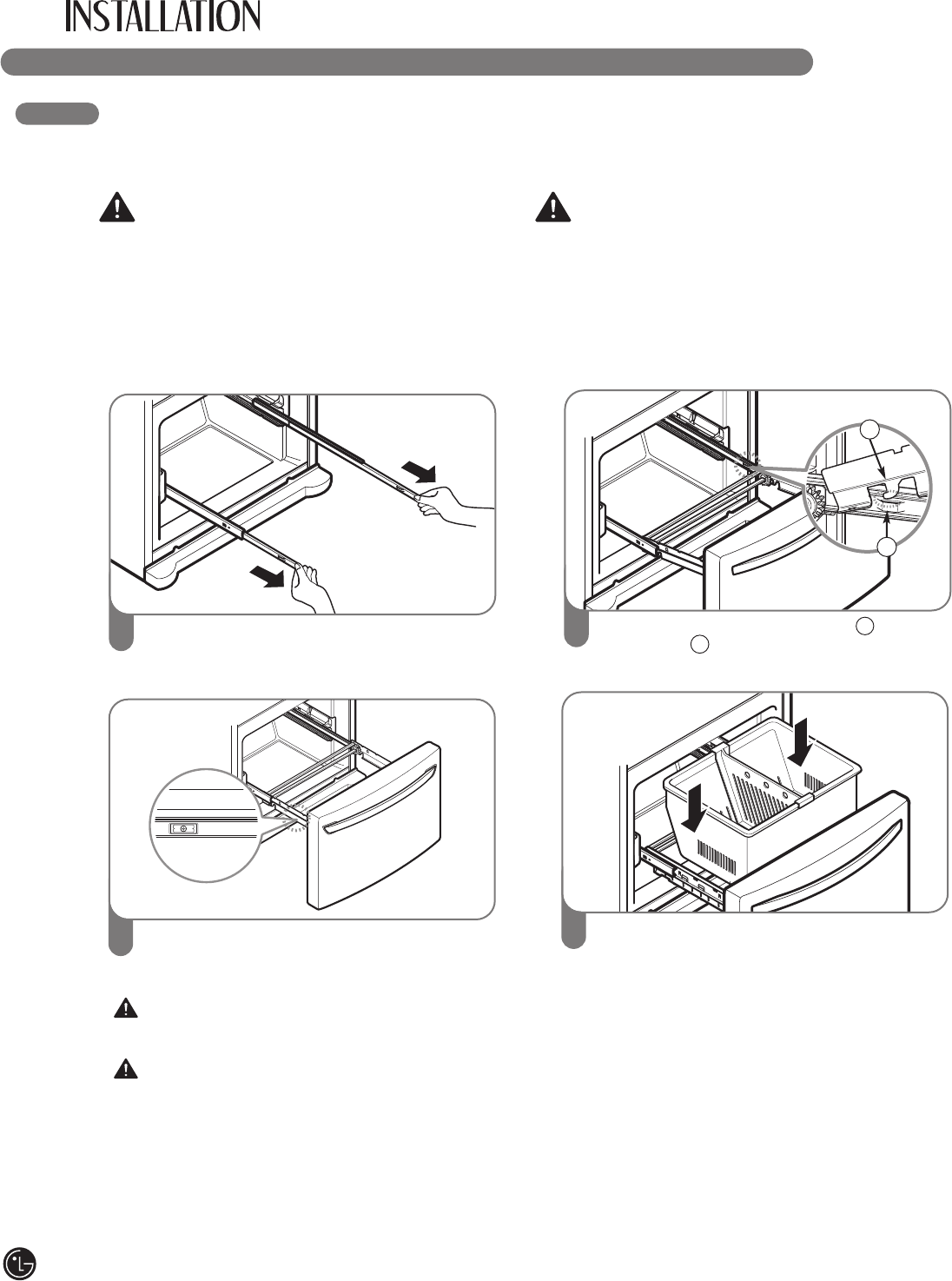 INSTALLATION