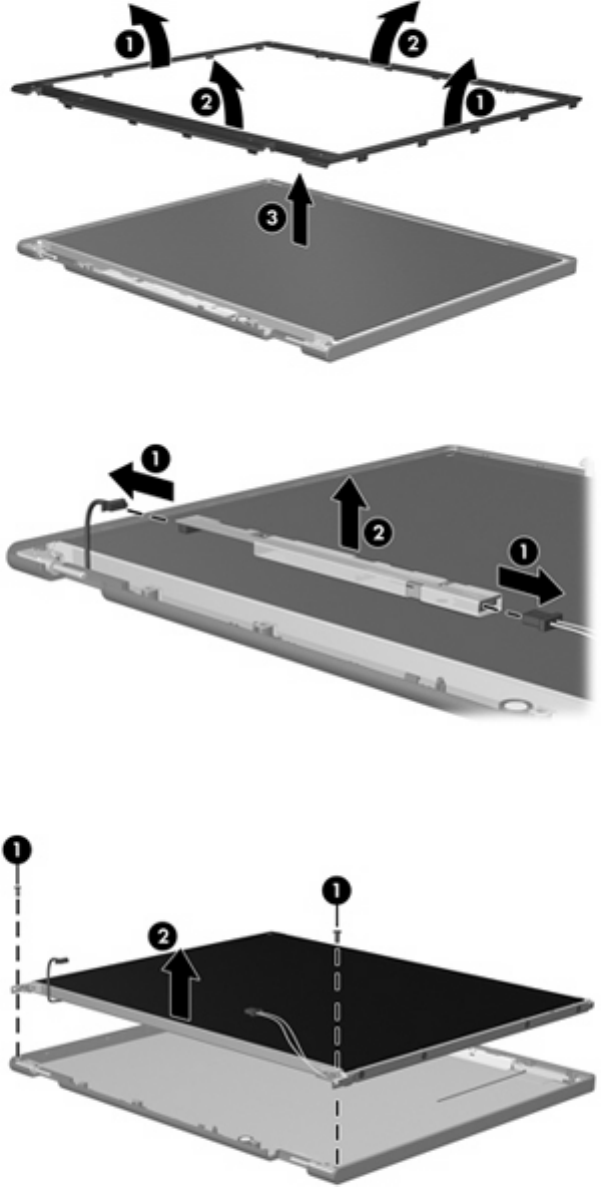 1
2
2
1
3

1
2
1

1
1
2