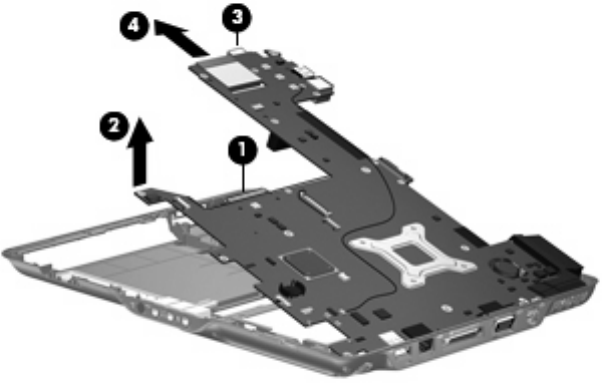 4
3
2
1