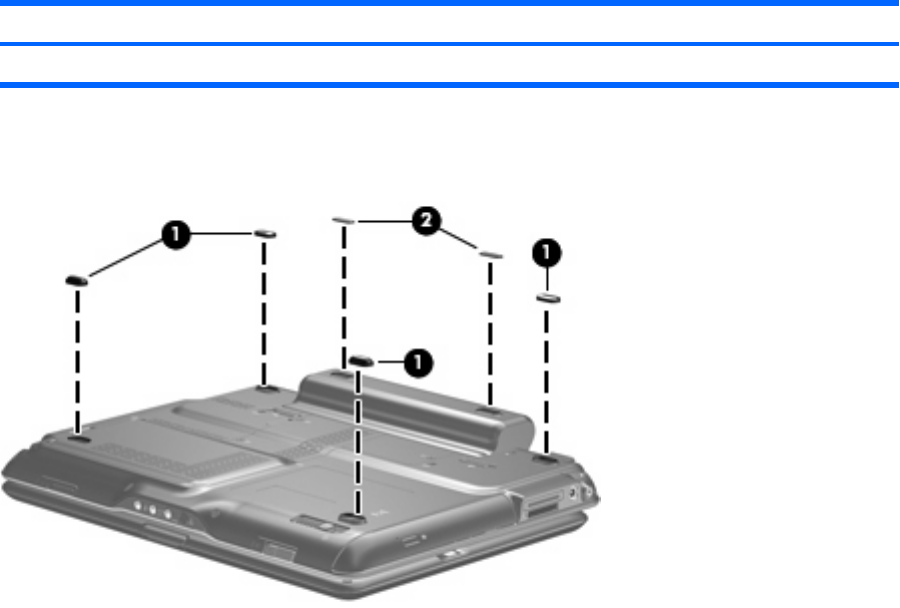 1
2
1
1