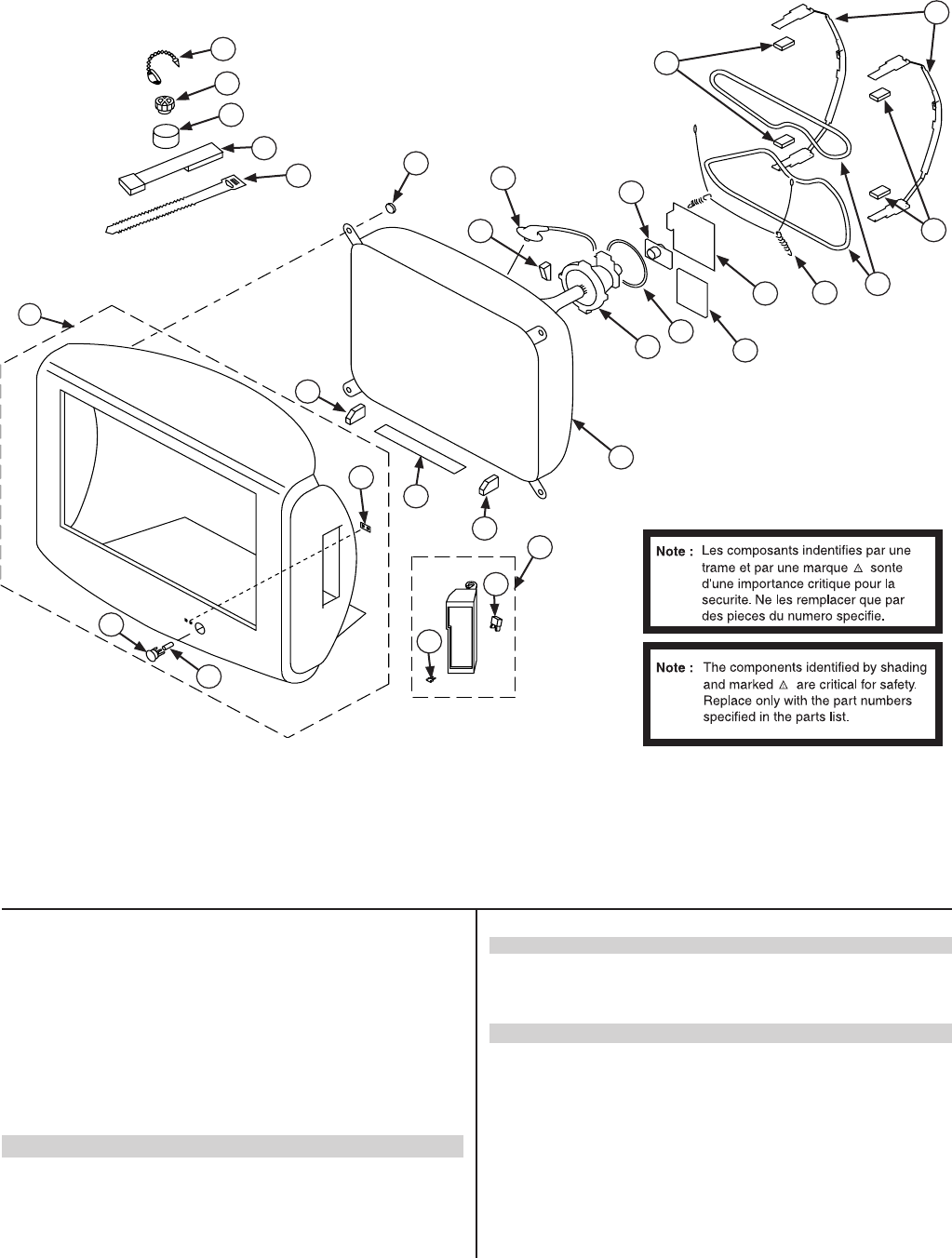 Note : Les composants indentifies par une trame et par une marque $\triangle$ sonte d'une importance critique pour la securite. Ne les remplacer que par des pieces du numero specifie.

Note : The components identified by shading and marked $\triangle$ are critical for safety. Replace only with the part numbers specified in the parts list.