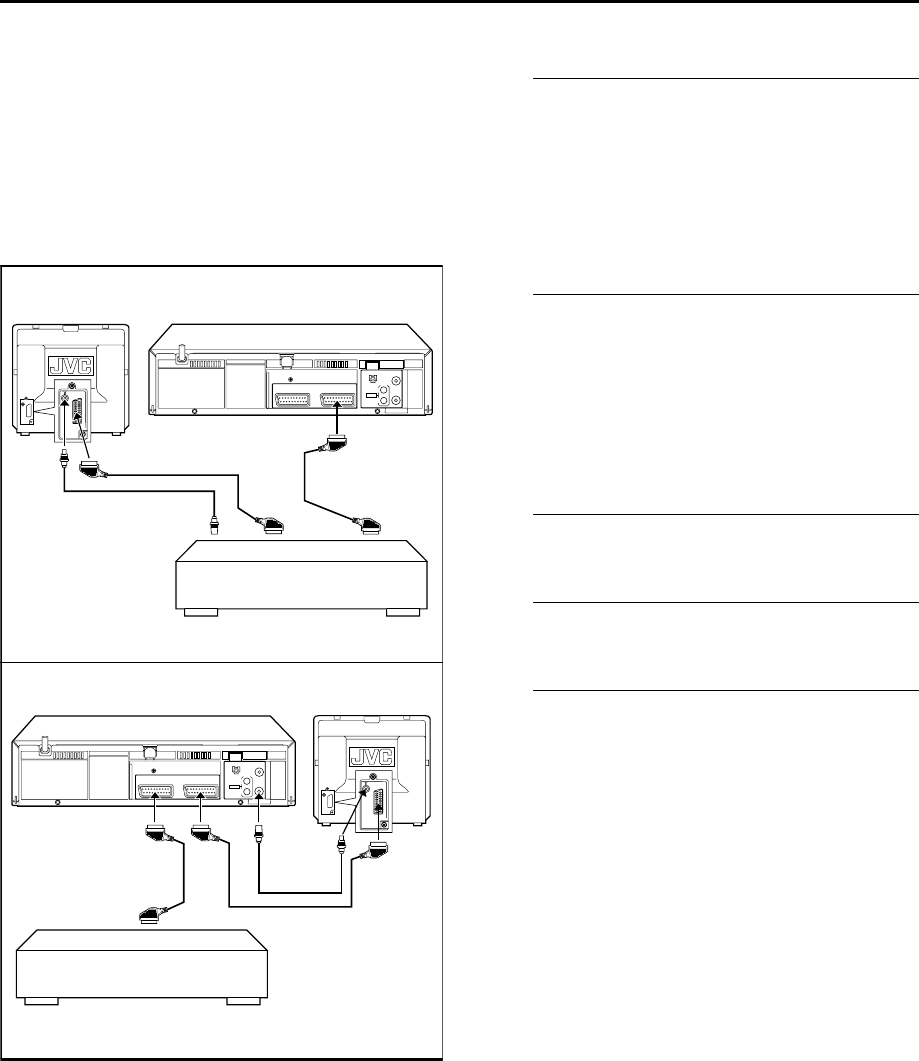 JVC

JVC