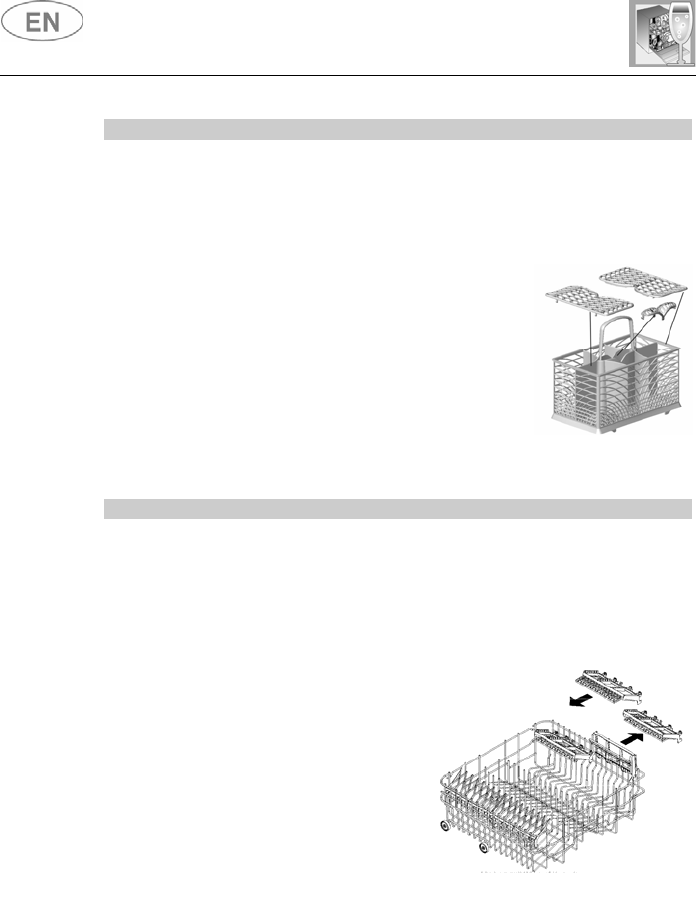 EN