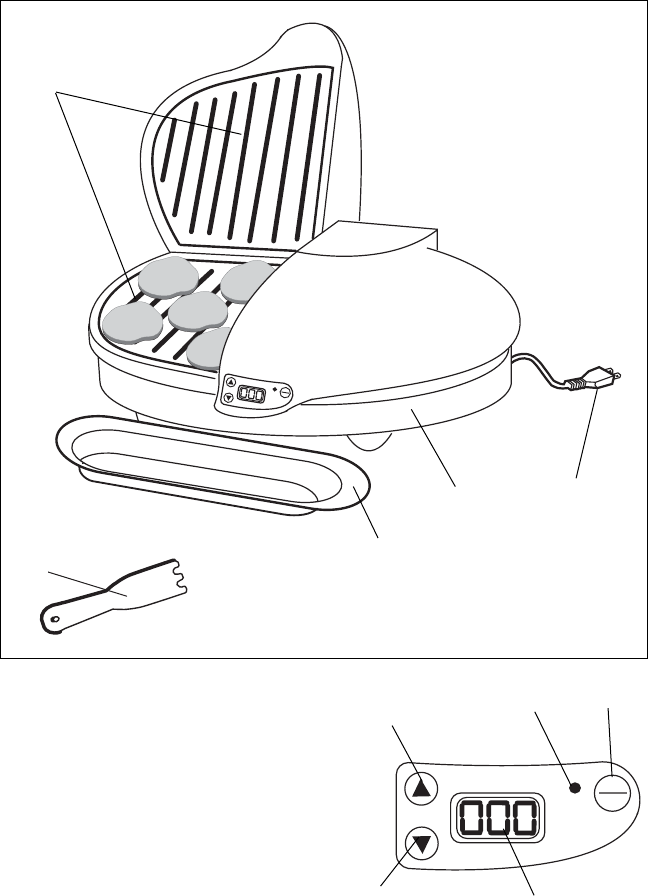 000