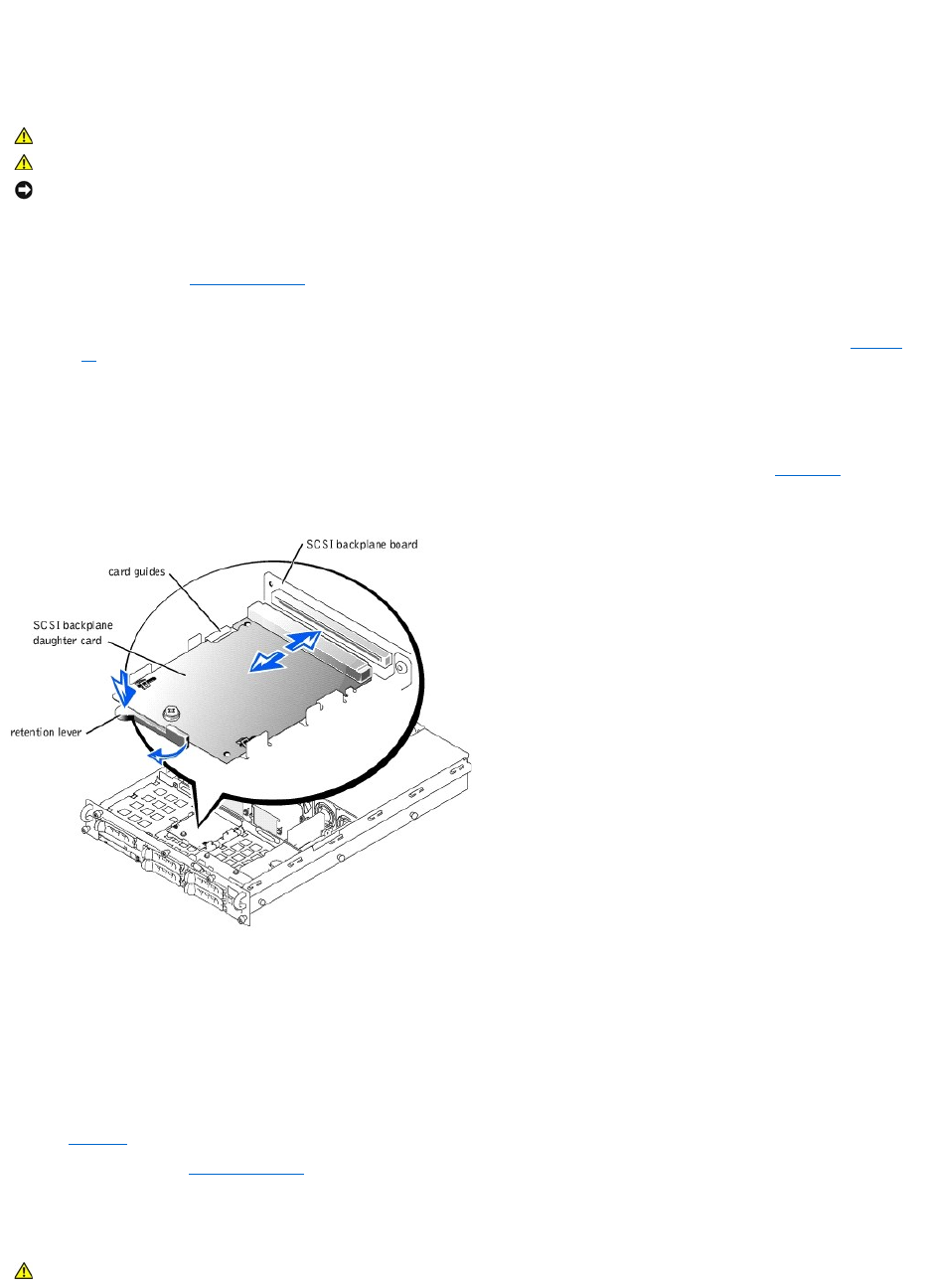 SCSI backplane board

card guides

SCSI backplane daughter card

retention lever