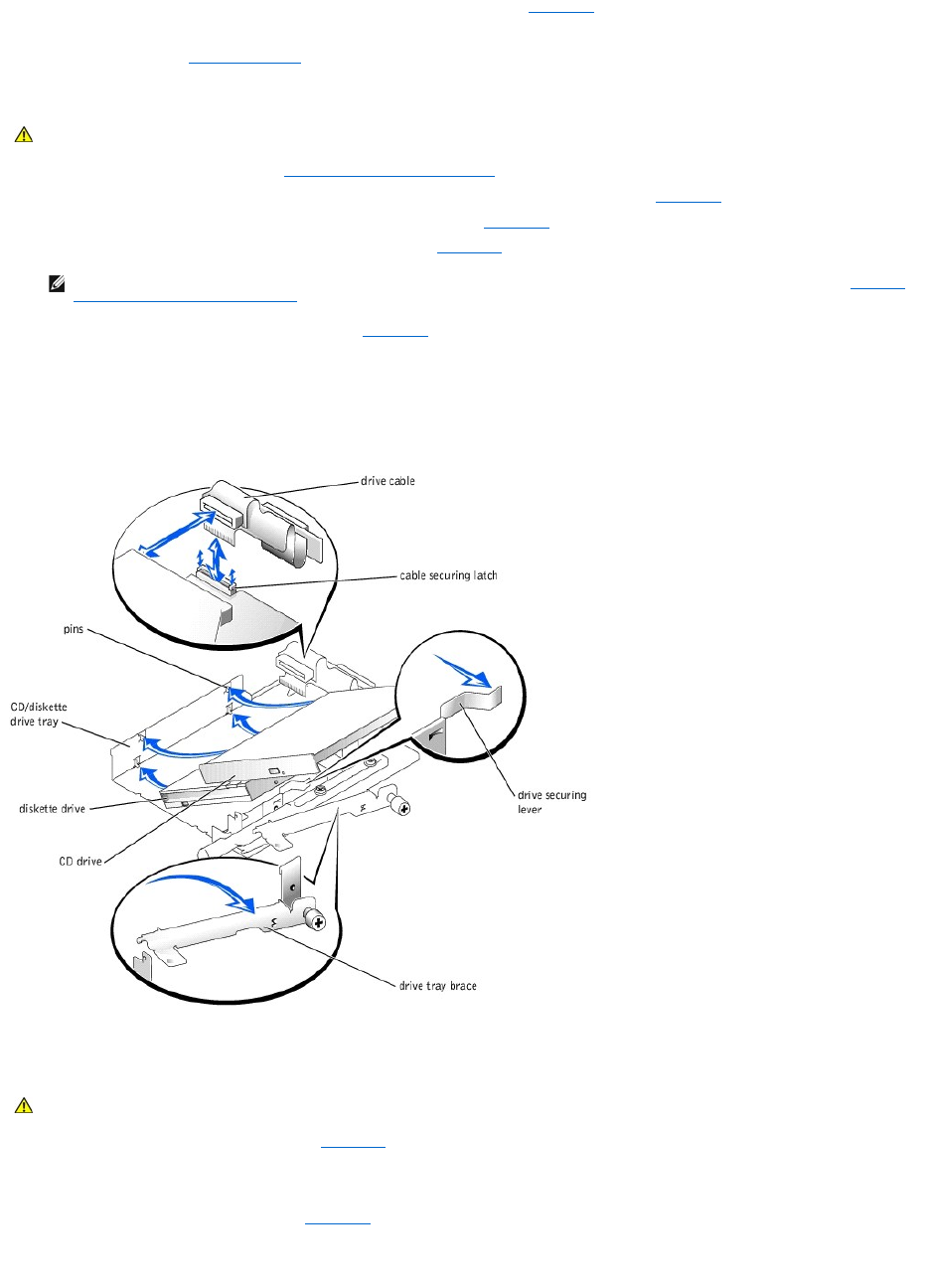 drive cable

cable securing latch

pins

CD/diskette drive tray

diskette drive

CD drive

drive securing lever

drive tray brace