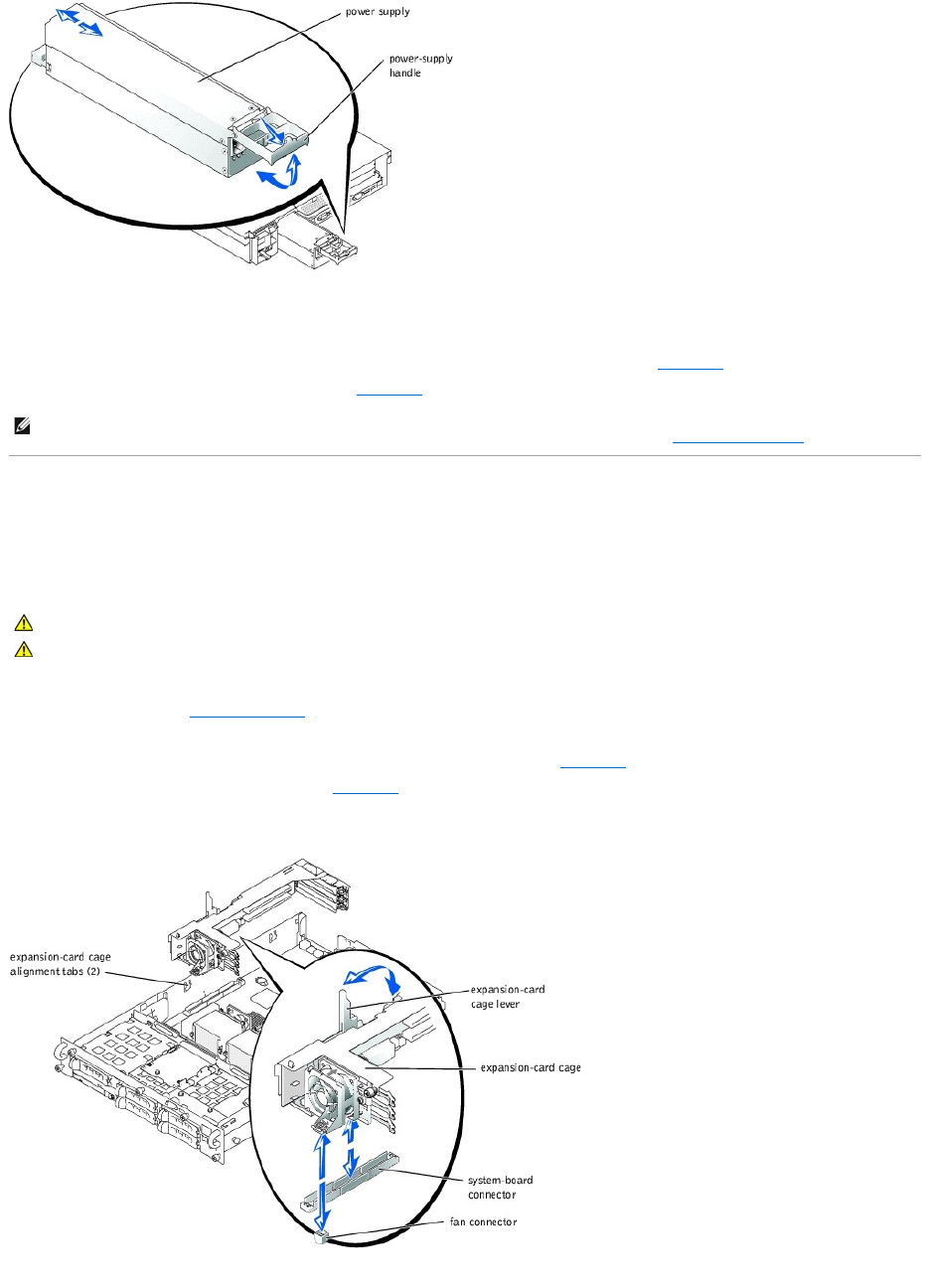 power supply

power-supply handle

expansion-card cage alignment tabs (2)

expansion-card cage lever

expansion-card cage

system-board connector

fan connector