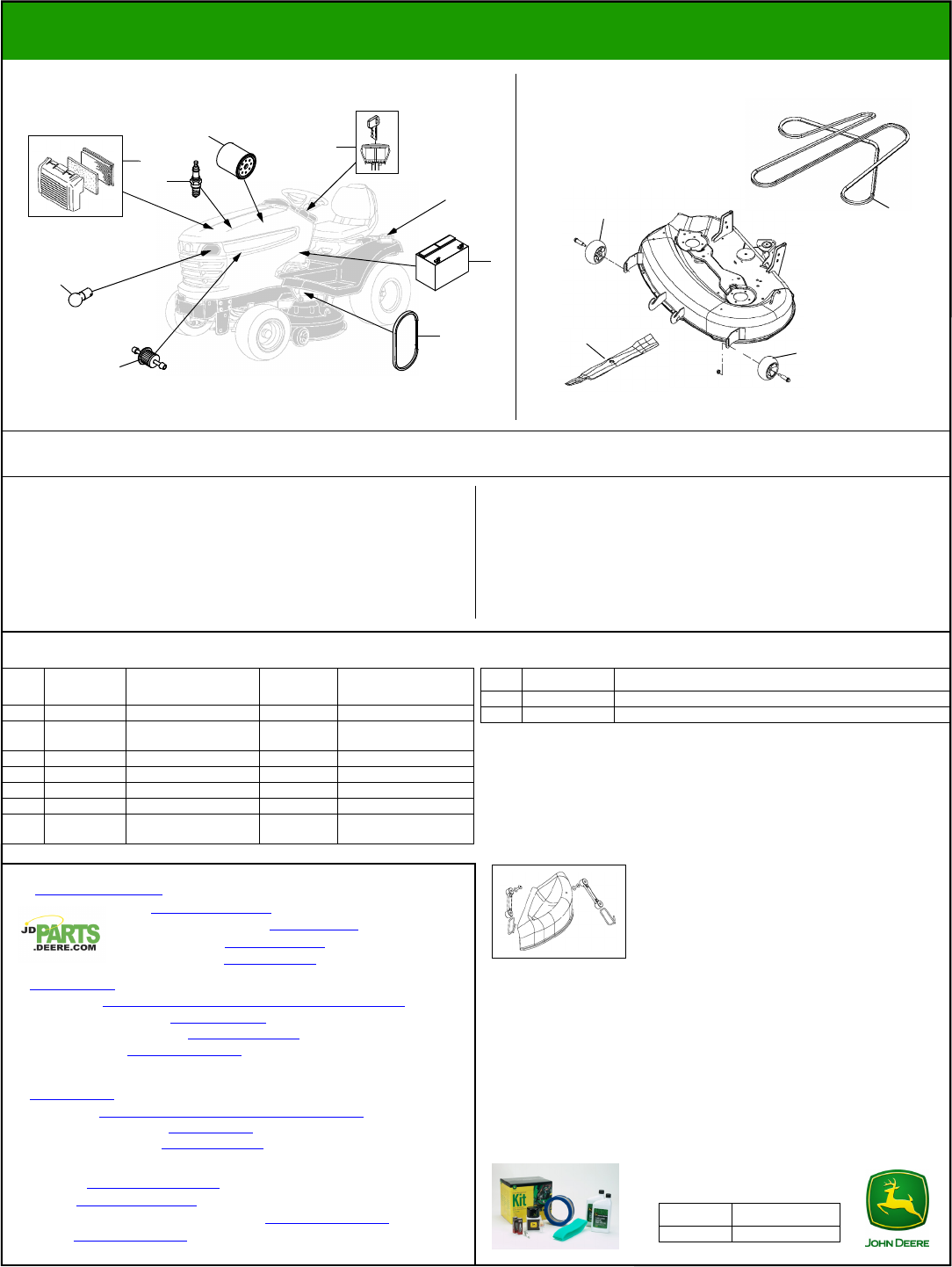 JD PARTS .DEERE.COM

Kit

JOHN DEERE