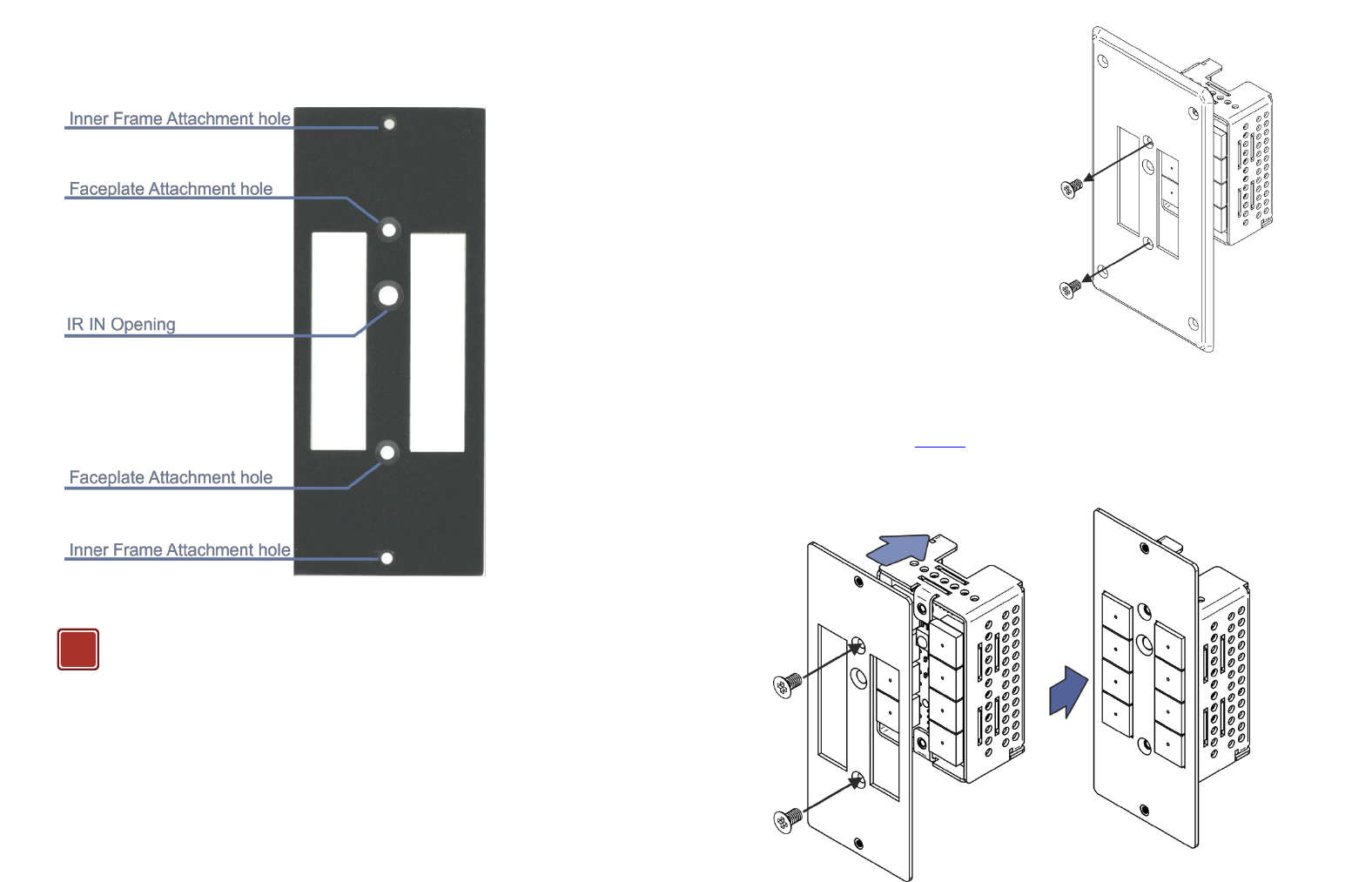 Inner Frame Attachment hole

Faceplate Attachment hole

IR IN Opening

Faceplate Attachment hole

Inner Frame Attachment hole