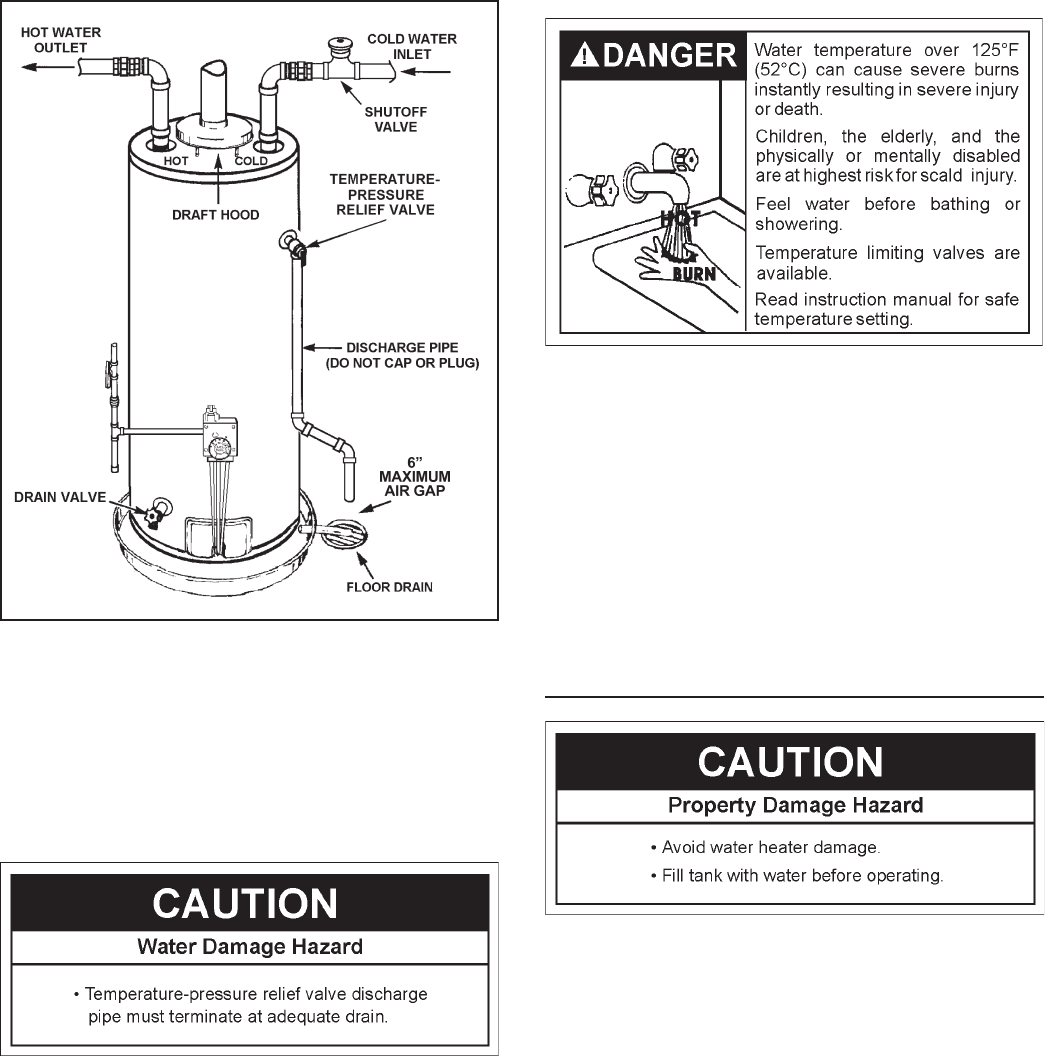 HOT WATER OUTLET

COLD WATER INLET

SHUTOFF VALVE

HOT

COLD

DRAFT HOOD

TEMPERATURE-PRESSURE RELIEF VALVE

DISCHARGE PIPE (DO NOT CAP OR PLUG)

6" MAXIMUM AIR GAP

DRAIN VALVE

FLOOR DRAIN

CAUTION

Water Damage Hazard

• Temperature-pressure relief valve discharge pipe must terminate at adequate drain.

DANGER

HOT

BURN

Water temperature over 125°F (52°C) can cause severe burns instantly resulting in severe injury or death.

Children, the elderly, and the physically or mentally disabled are at highest risk for scald injury.

Feel water before bathing or showering.

Temperature limiting valves are available.

Read instruction manual for safe temperature setting.

CAUTION

Property Damage Hazard

• Avoid water heater damage.

• Fill tank with water before operating.