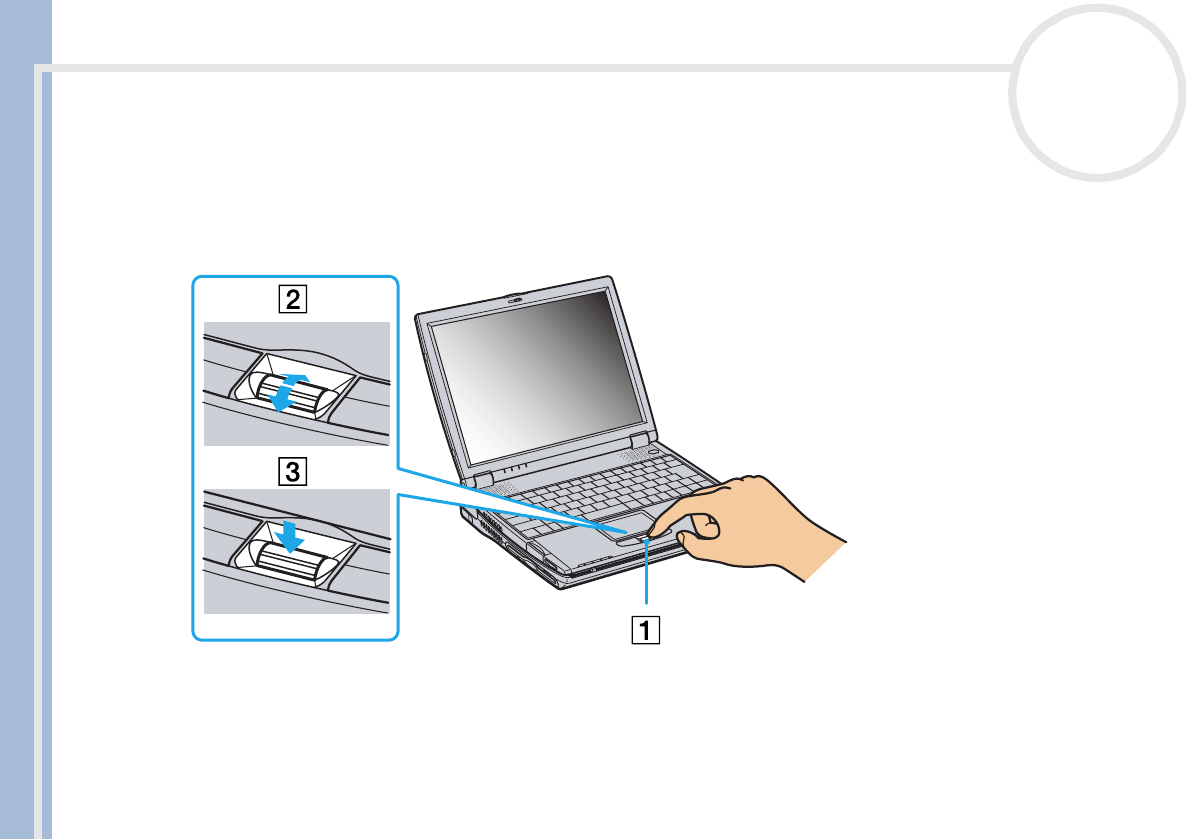 2

3

1