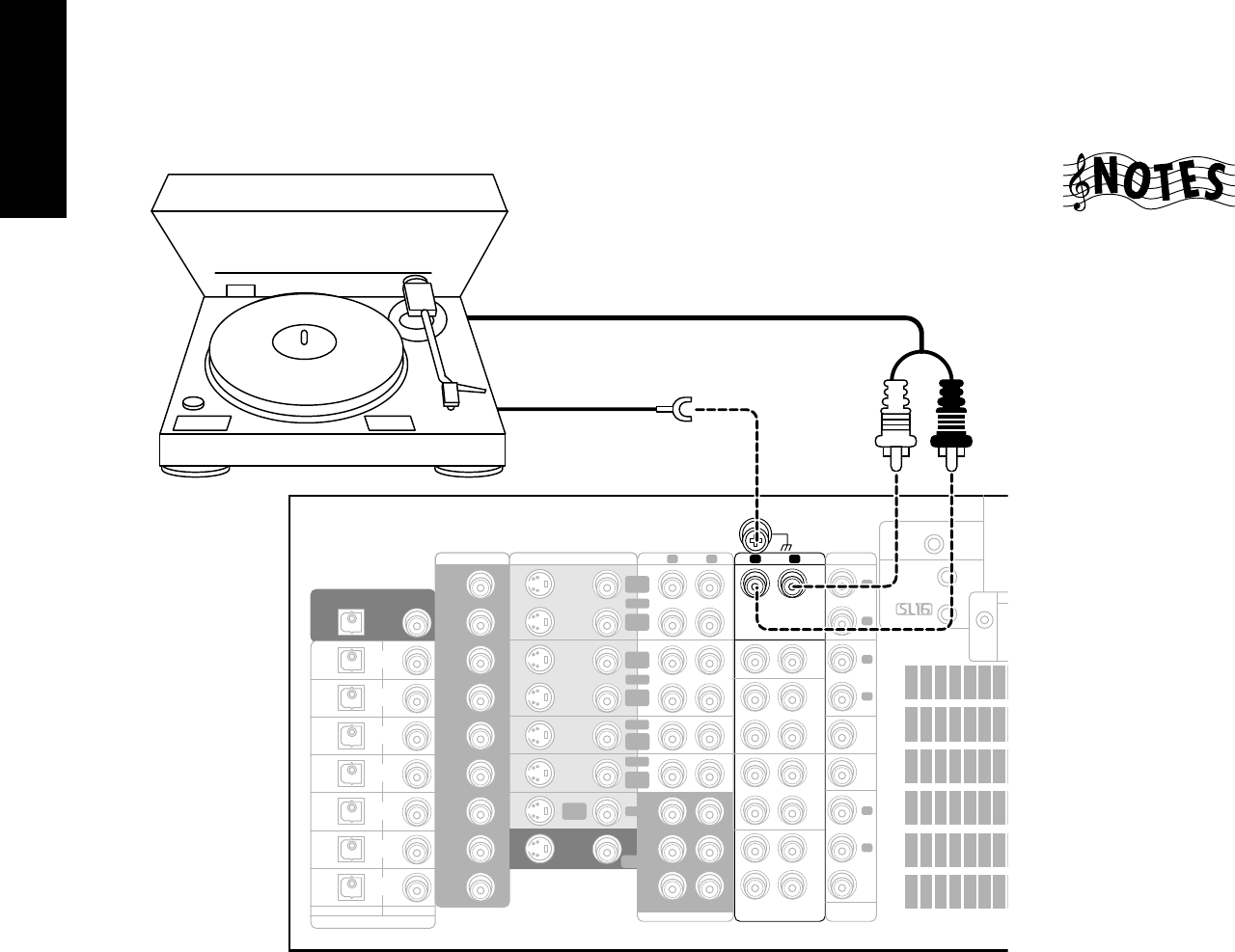 NOTES

SL16