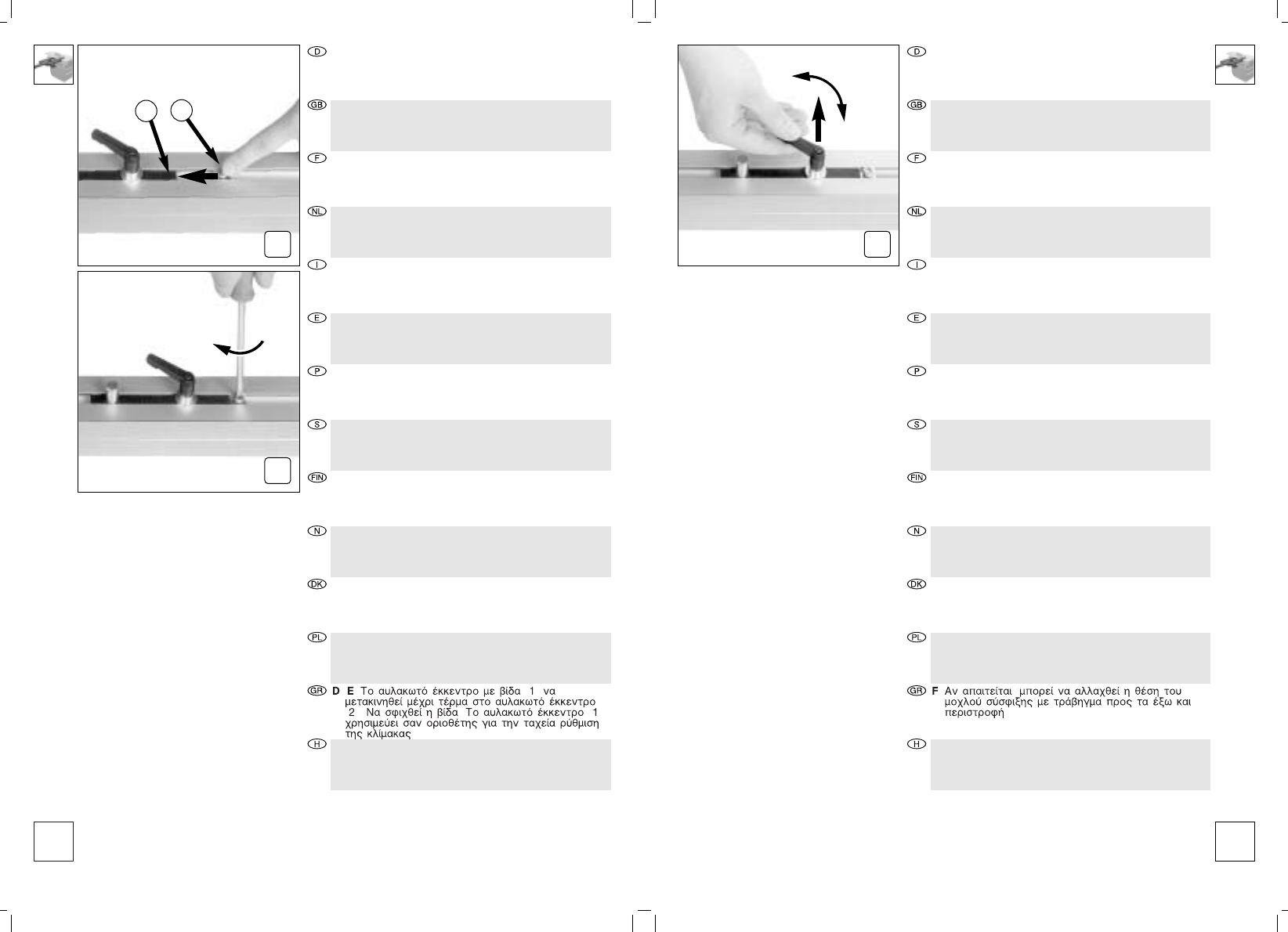 D

GB

F

NL

I

E

P

S

FIN

N

DK

PL

GR D E Το αυλακωτό έκκεντρο με βίδα 1 να μετακινηθεί μέχρι τέρμα στο αυλακωτό έκκεντρο 2 Να σφιχθεί η βίδα Το αυλακωτό έκκεντρο 1 χρησιμεύει σαν οριοθέτης για την ταχεία ρύθμιση της κλίμακας

H

D

GB

F

NL

I

E

P

S

FIN

N

DK

PL

GR F Αν απαιτείται μπορεί να αλλαχθεί η θέση του μοχλού σύσφιξης με τράβηγμα προς τα έξω και περιστροφή

H