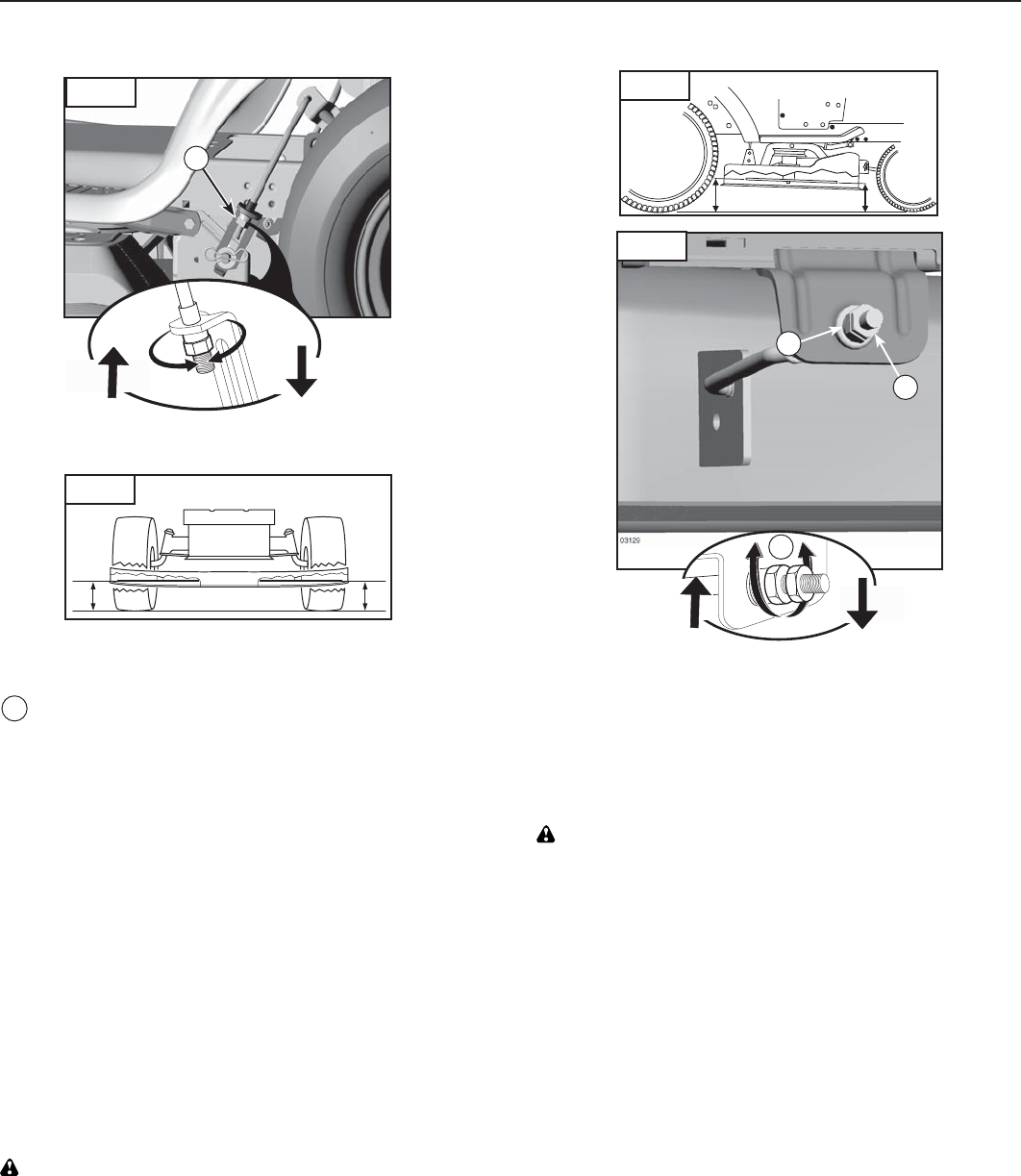 03129