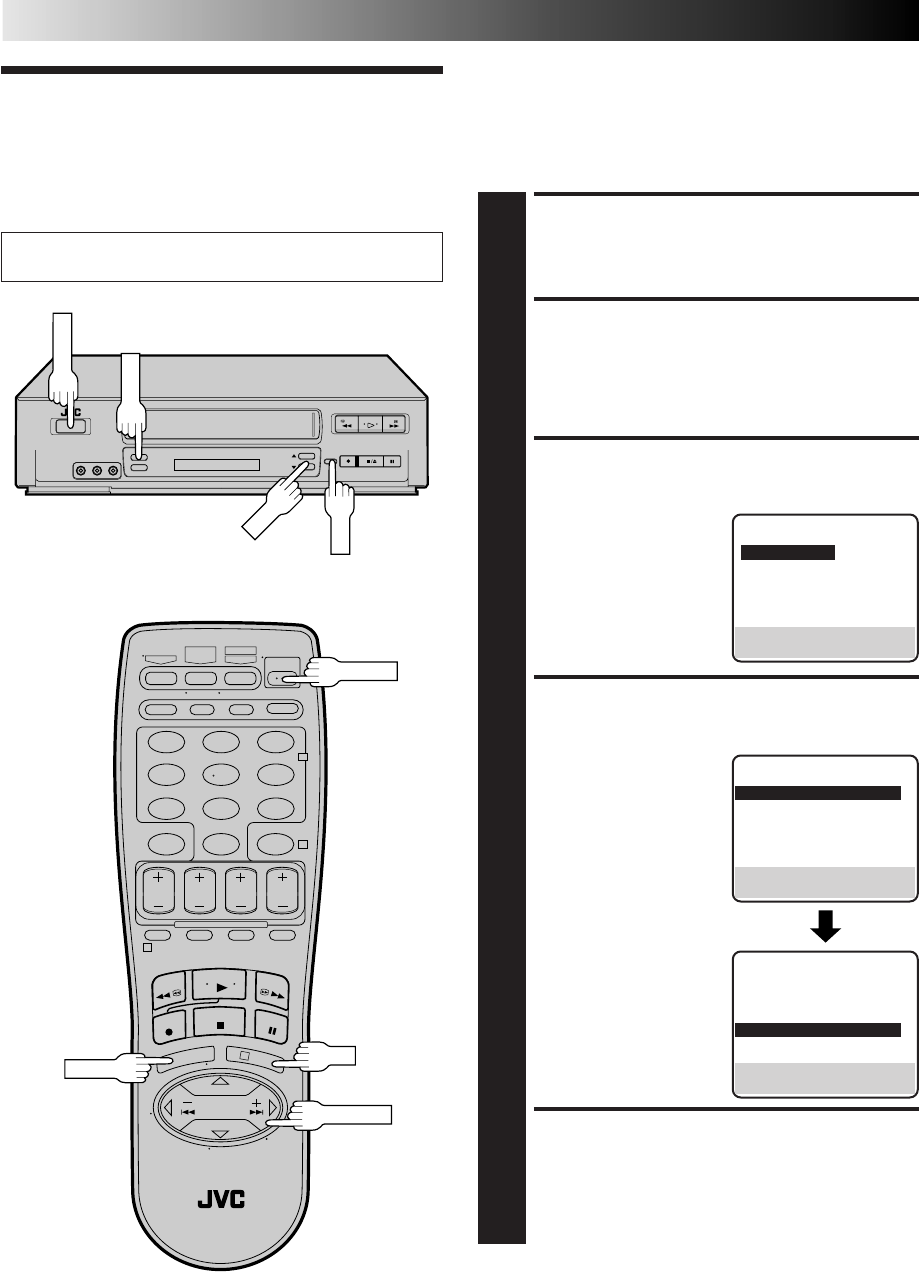 JVC

JVC