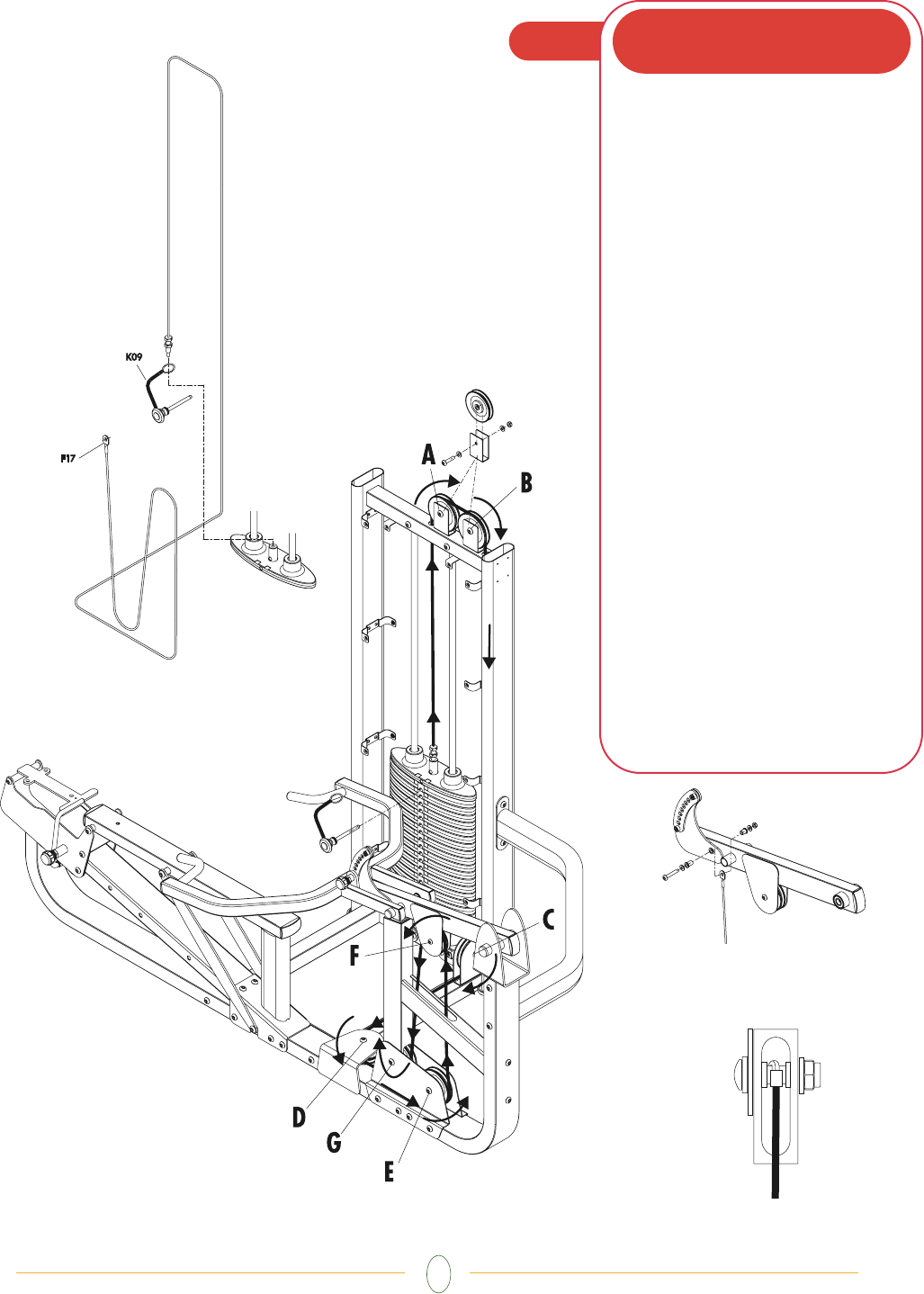 K09

F17

A

B

C

F

D

G

E