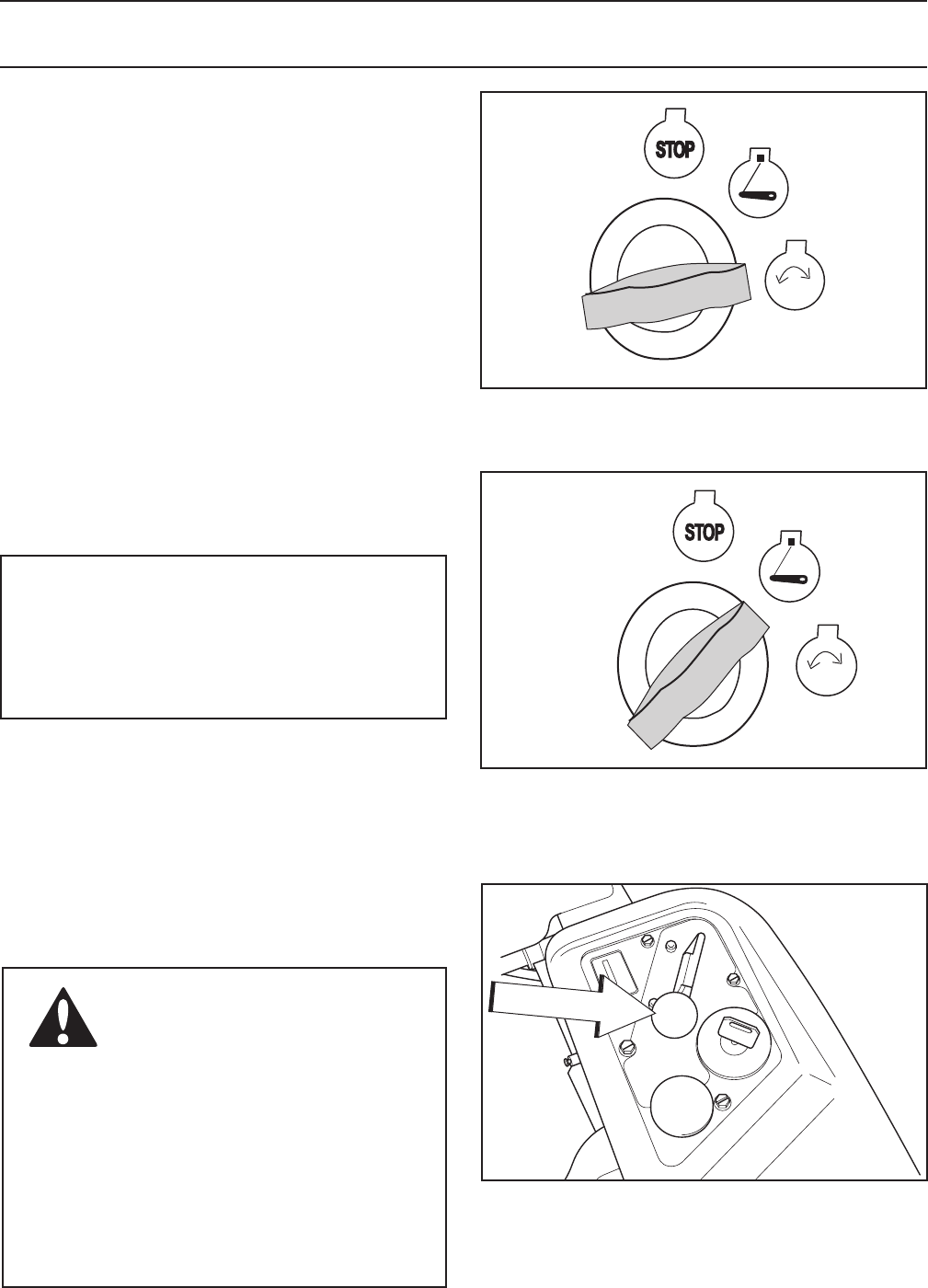 STOP

STOP