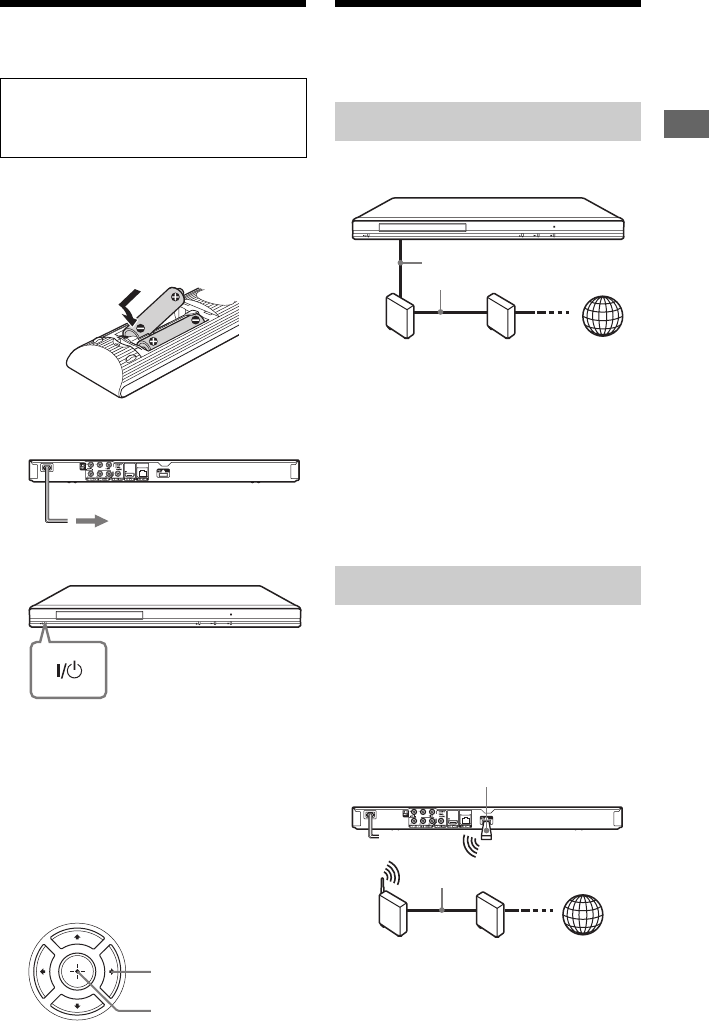 I/⏻