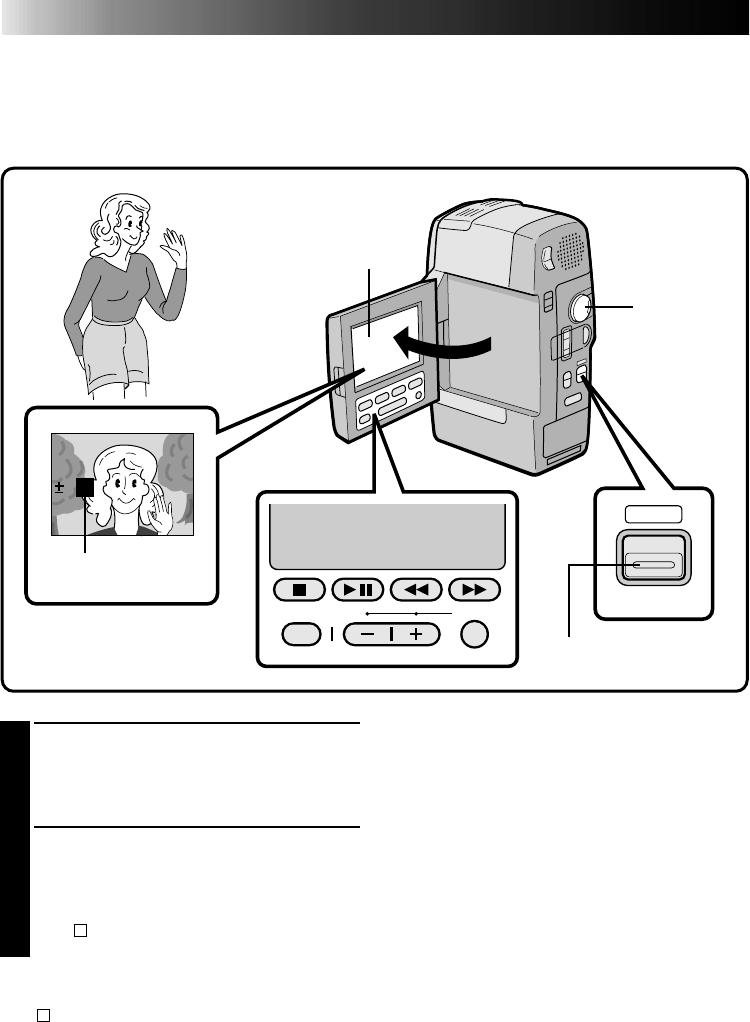 ±