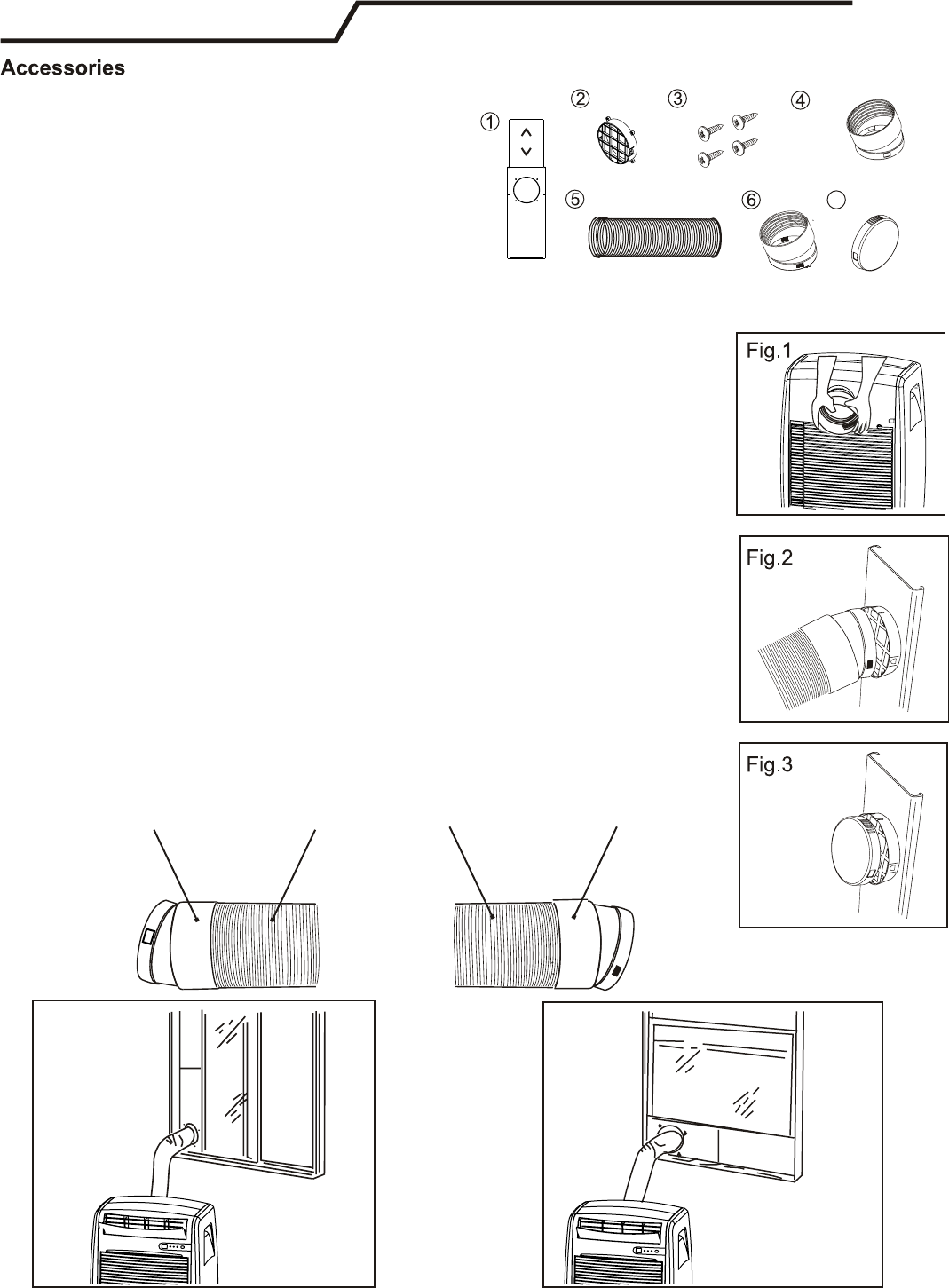 Accessories

①
②
③
④
⑤
⑥

Fig.1

Fig.2

Fig.3