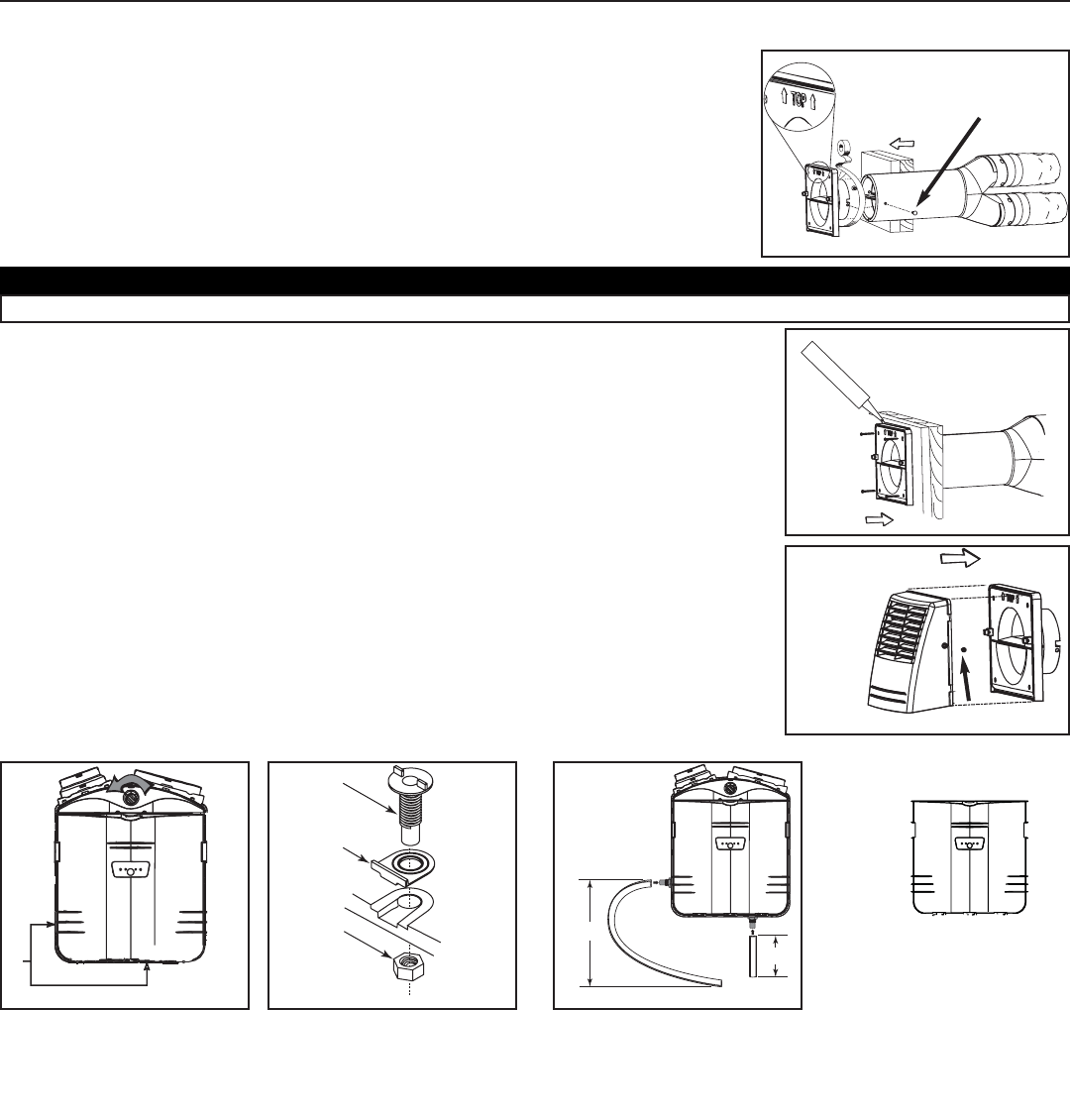 TOP